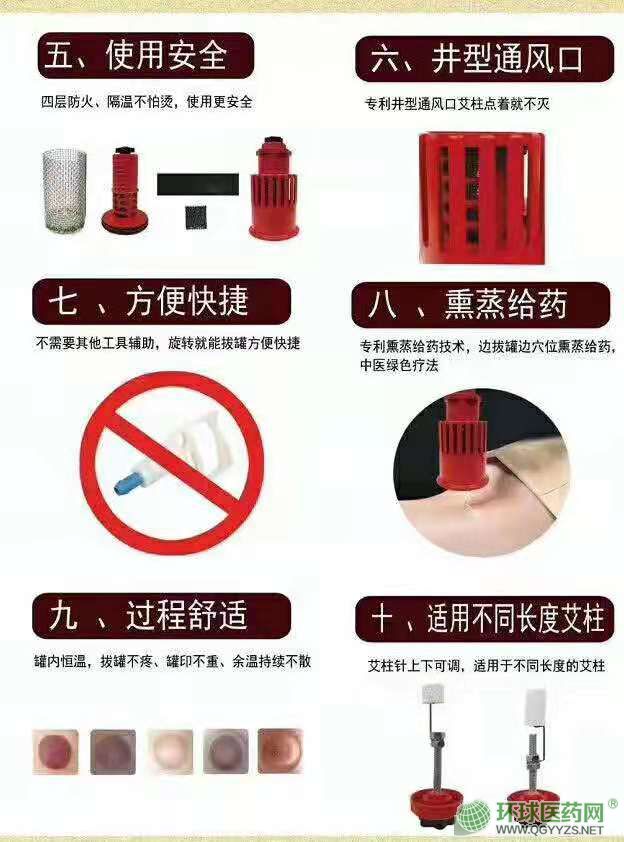 五、使用安全

四层防火、隔温不怕烫，使用更安全

六、井型通风口

专利井型通风口艾柱点着就不灭

七 、方便快捷

不需要其他工具辅助，旋转就能拔罐方便快捷

八 、熏蒸给药

专利熏蒸给药技术，边拔罐边穴位熏蒸给药，中医绿色疗法

九 、过程舒适

罐内恒温，拔罐不疼、罐印不重、余温持续不散

十 、适用不同长度艾柱

艾柱针上下可调，适用于不同长度的艾柱

环球医药网®
WWW.QGYYZS.NET