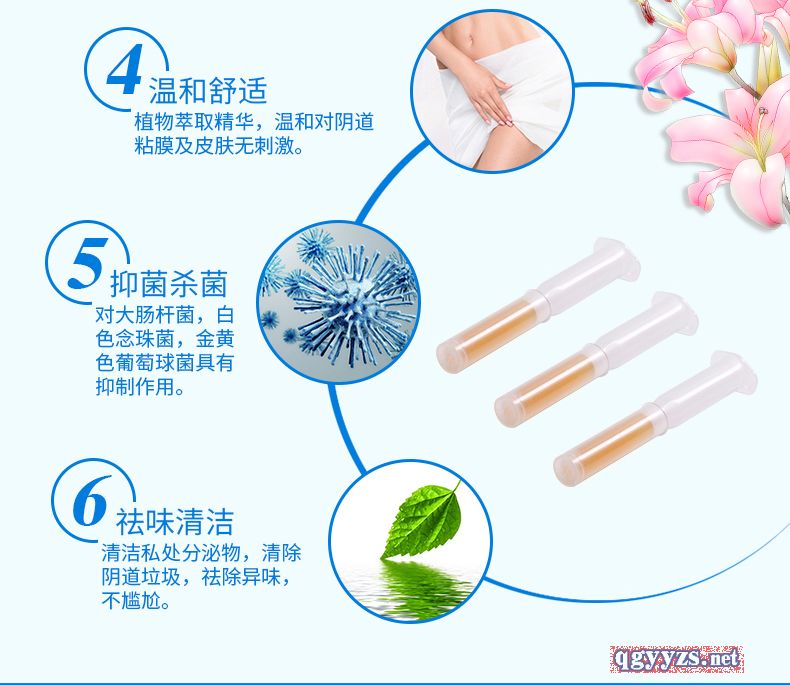 4 温和舒适
植物萃取精华，温和对阴道粘膜及皮肤无刺激。

5 抑菌杀菌
对大肠杆菌，白色念珠菌，金黄色葡萄球菌具有抑制作用。

6 祛味清洁
清洁私处分泌物，清除阴道垃圾，祛除异味，不尴尬。

qgyyzs.net