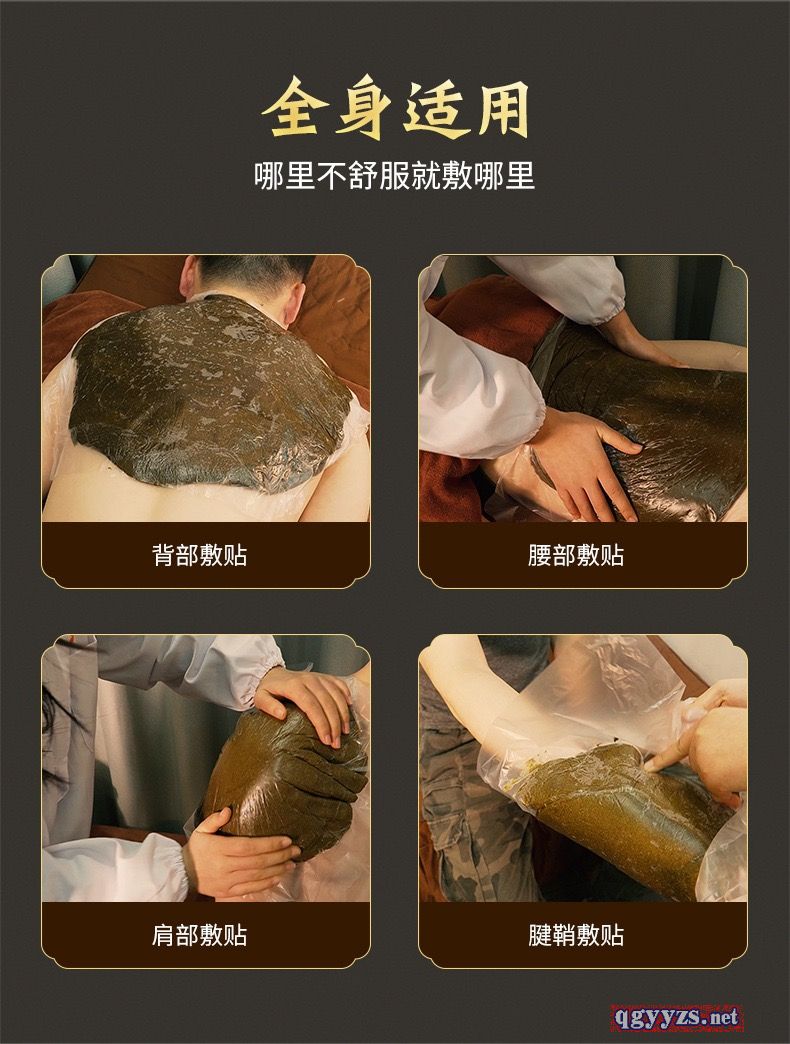 全身适用
哪里不舒服就敷哪里

背部敷贴

腰部敷贴

肩部敷贴

腱鞘敷贴

qgyyzs.net