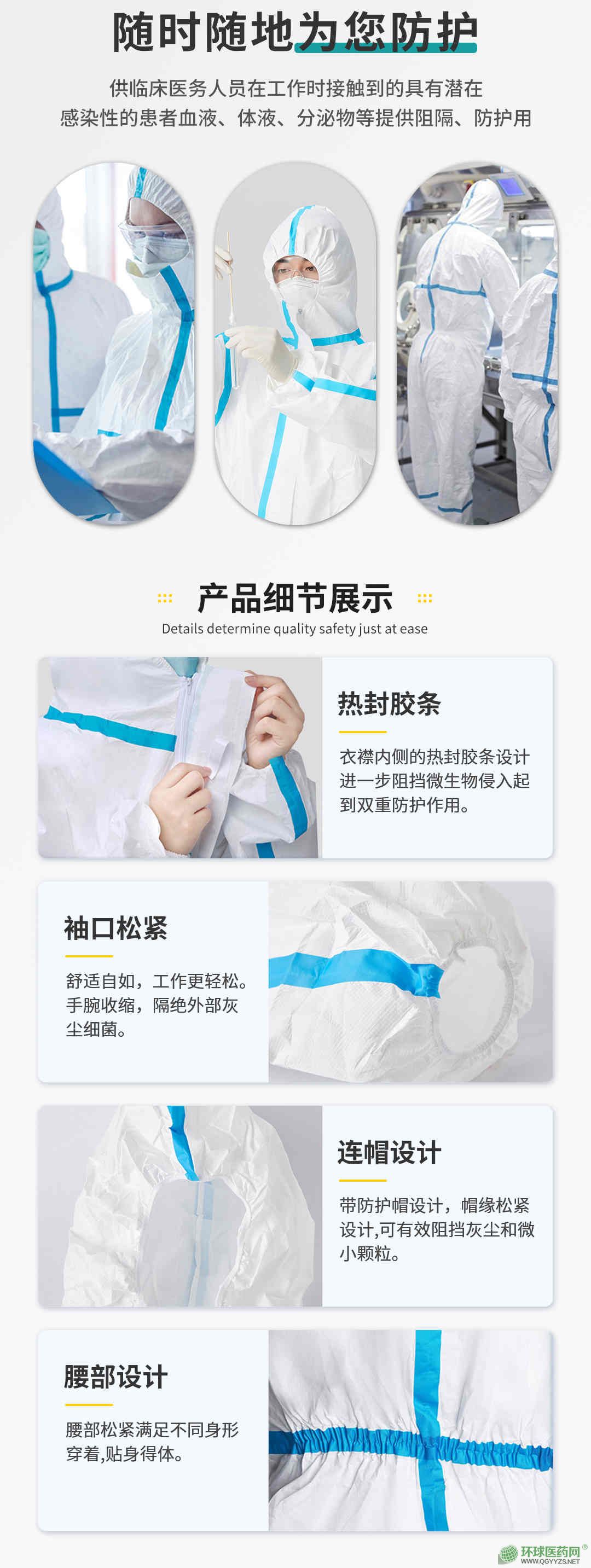 随时随地为您防护

供临床医务人员在工作时接触到的具有潜在感染性的患者血液、体液、分泌物等提供阻隔、防护用

产品细节展示

Details determine quality safety just at ease

热封胶条

衣襟内侧的热封胶条设计进一步阻挡微生物侵入起到双重防护作用。

袖口松紧

舒适自如，工作更轻松。手腕收缩，隔绝外部灰尘细菌。

连帽设计

带防护帽设计，帽缘松紧设计,可有效阻挡灰尘和微小颗粒。

腰部设计

腰部松紧满足不同身形穿着,贴身得体。

环球医药网®
WWW.QGYYZS.NET