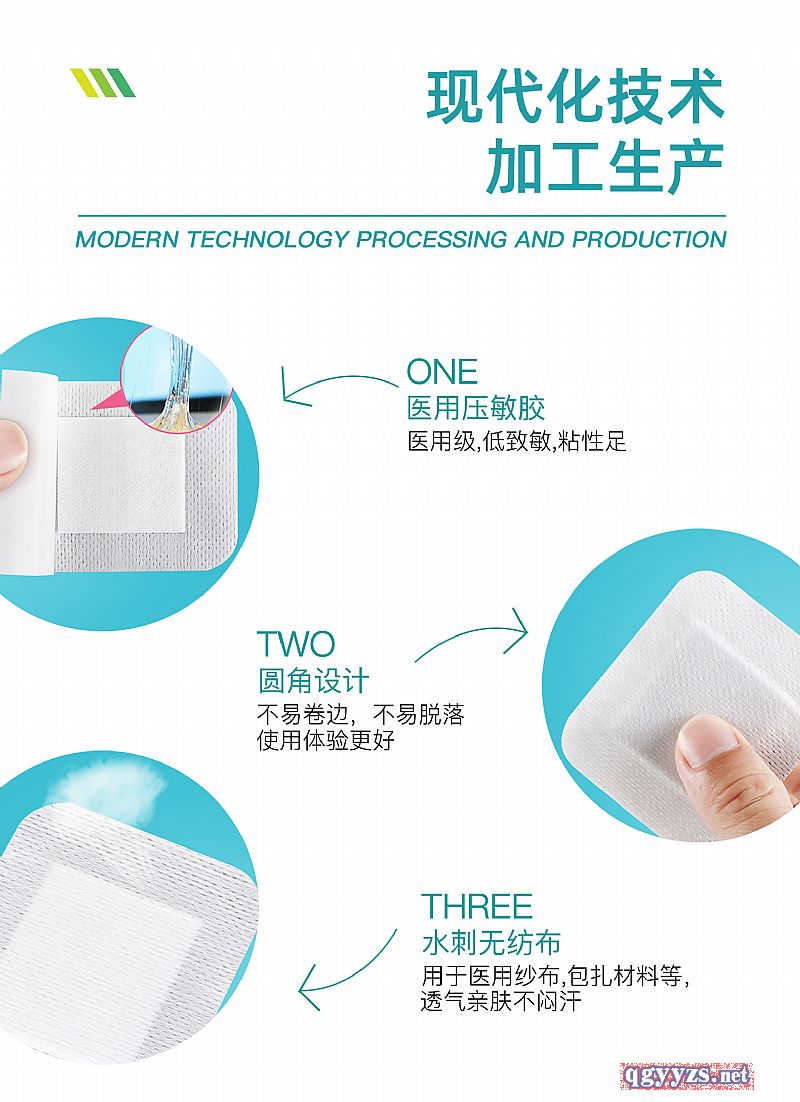 现代化技术
加工生产

MODERN TECHNOLOGY PROCESSING AND PRODUCTION

ONE
医用压敏胶
医用级,低致敏,粘性足

TWO
圆角设计
不易卷边，不易脱落
使用体验更好

THREE
水刺无纺布
用于医用纱布,包扎材料等,
透气亲肤不闷汗

qgyyzs.net