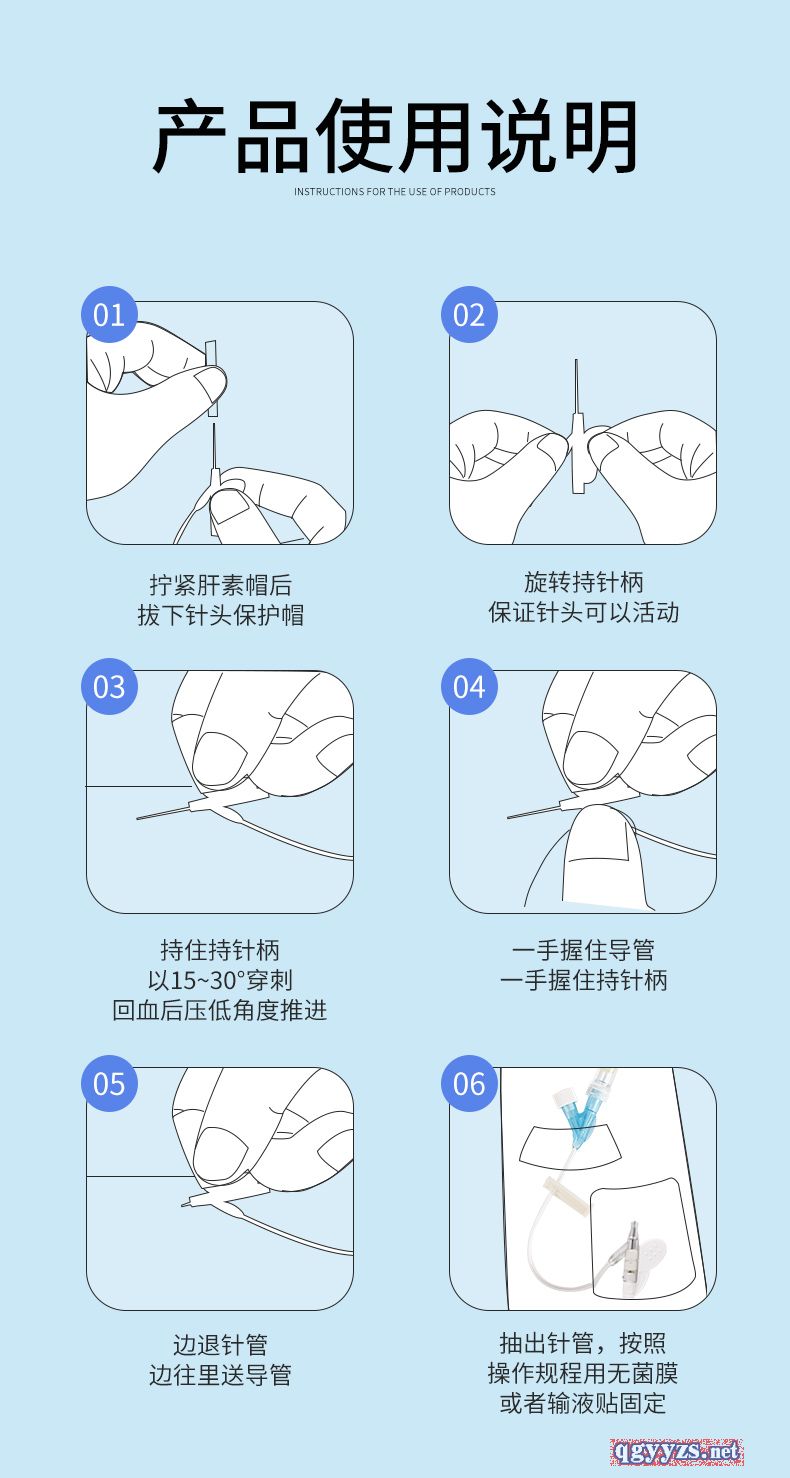 产品使用说明

INSTRUCTIONS FOR THE USE OF PRODUCTS

01

拧紧肝素帽后
拔下针头保护帽

02

旋转持针柄
保证针头可以活动

03

持住持针柄
以15~30°穿刺
回血后压低角度推进

04

一手握住导管
一手握住持针柄

05

边退针管
边往里送导管

06

抽出针管，按照
操作规程用无菌膜
或者输液贴固定

qgyyzs.net