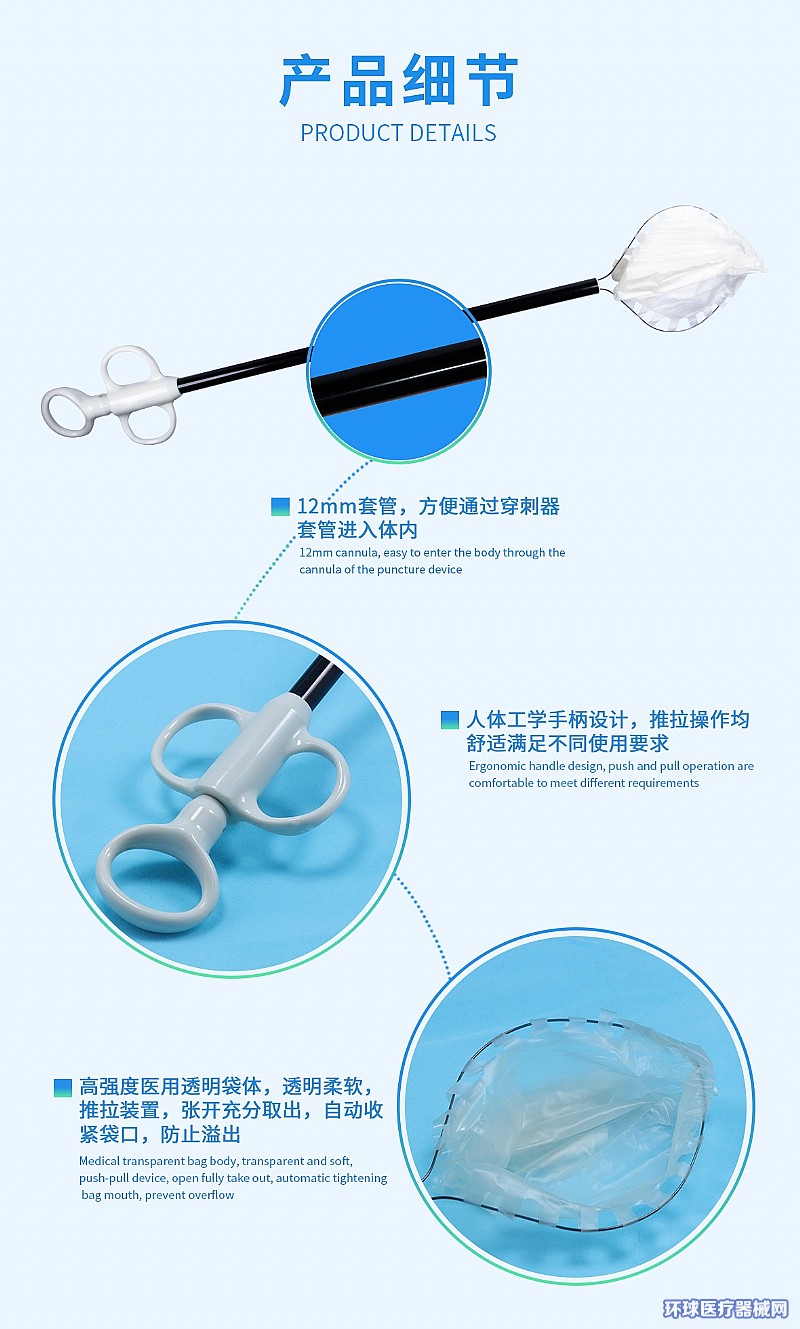 产品细节
PRODUCT DETAILS

12mm套管，方便通过穿刺器套管进入体内
12mm cannula, easy to enter the body through the cannula of the puncture device

人体工学手柄设计，推拉操作均舒适满足不同使用要求
Ergonomic handle design, push and pull operation are comfortable to meet different requirements

高强度医用透明袋体，透明柔软，推拉装置，张开充分取出，自动收紧袋口，防止溢出
Medical transparent bag body, transparent and soft, push-pull device, open fully take out, automatic tightening bag mouth, prevent overflow

环球医疗器械网