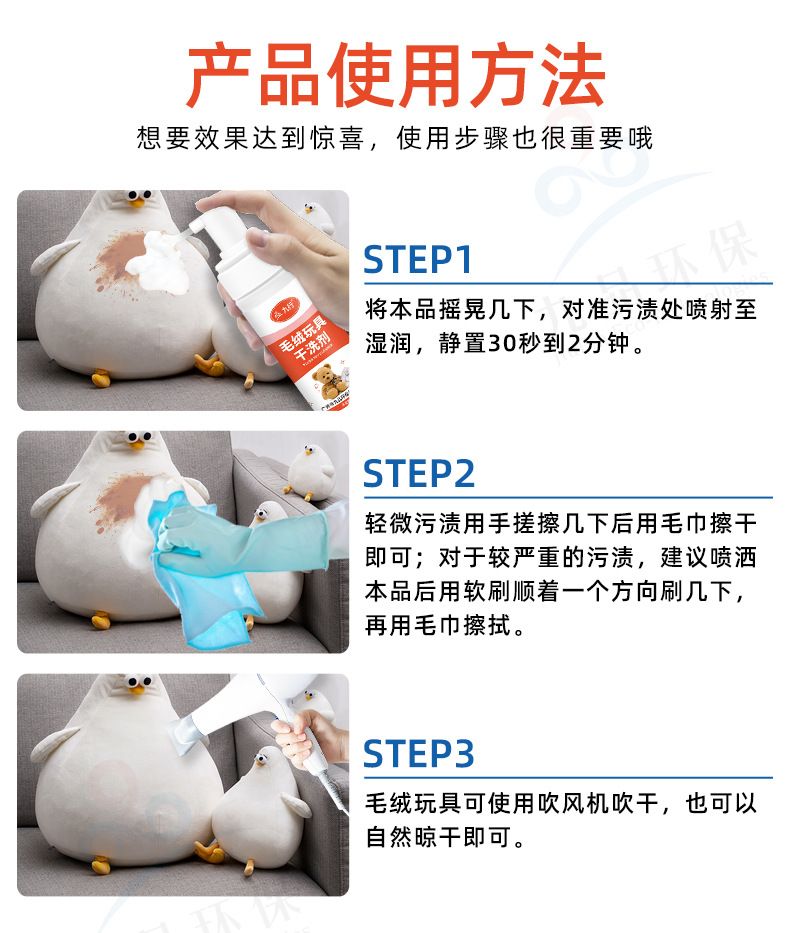 产品使用方法

想要效果达到惊喜，使用步骤也很重要哦

毛绒玩具干洗剂

STEP1

将本品摇晃几下，对准污渍处喷射至湿润，静置30秒到2分钟。

STEP2

轻微污渍用手搓擦几下后用毛巾擦干即可；对于较严重的污渍，建议喷洒本品后用软刷顺着一个方向刷几下，再用毛巾擦拭。

STEP3

毛绒玩具可使用吹风机吹干，也可以自然晾干即可。