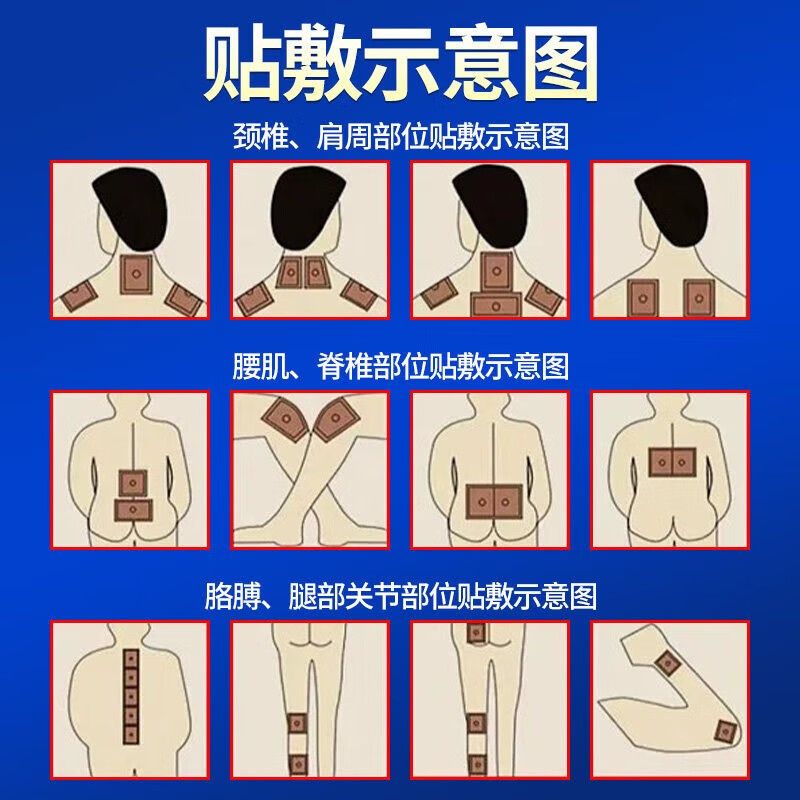 贴敷示意图

颈椎、肩周部位贴敷示意图

腰肌、脊椎部位贴敷示意图

胳膊、腿部关节部位贴敷示意图