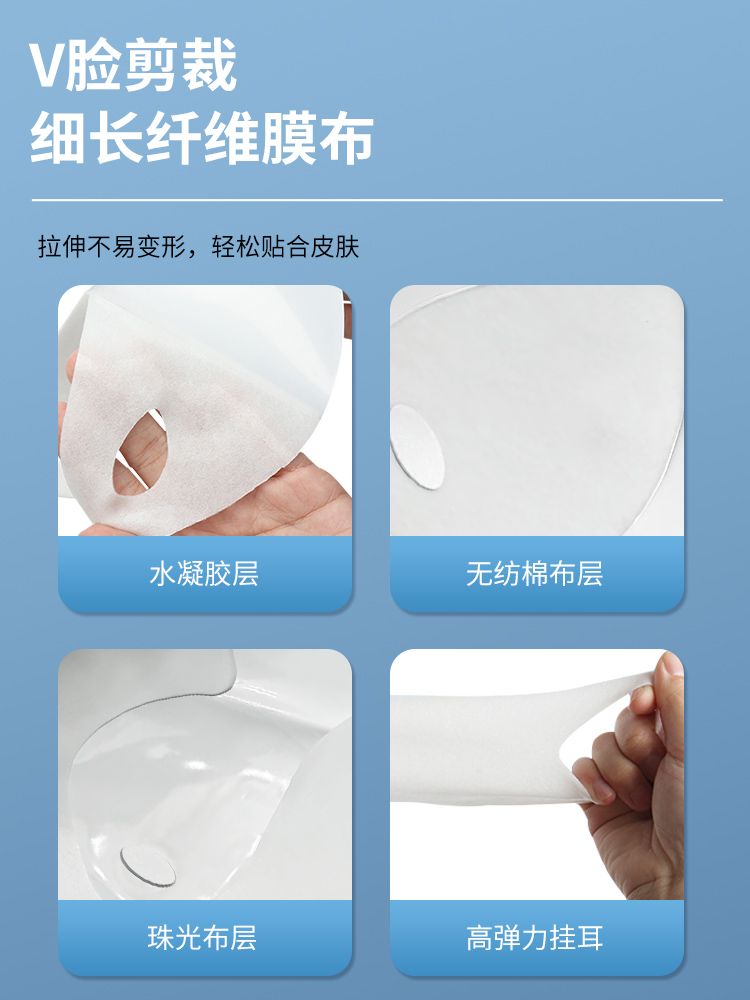 V脸剪裁
细长纤维膜布

拉伸不易变形，轻松贴合皮肤

水凝胶层

无纺棉布层

珠光布层

高弹力挂耳