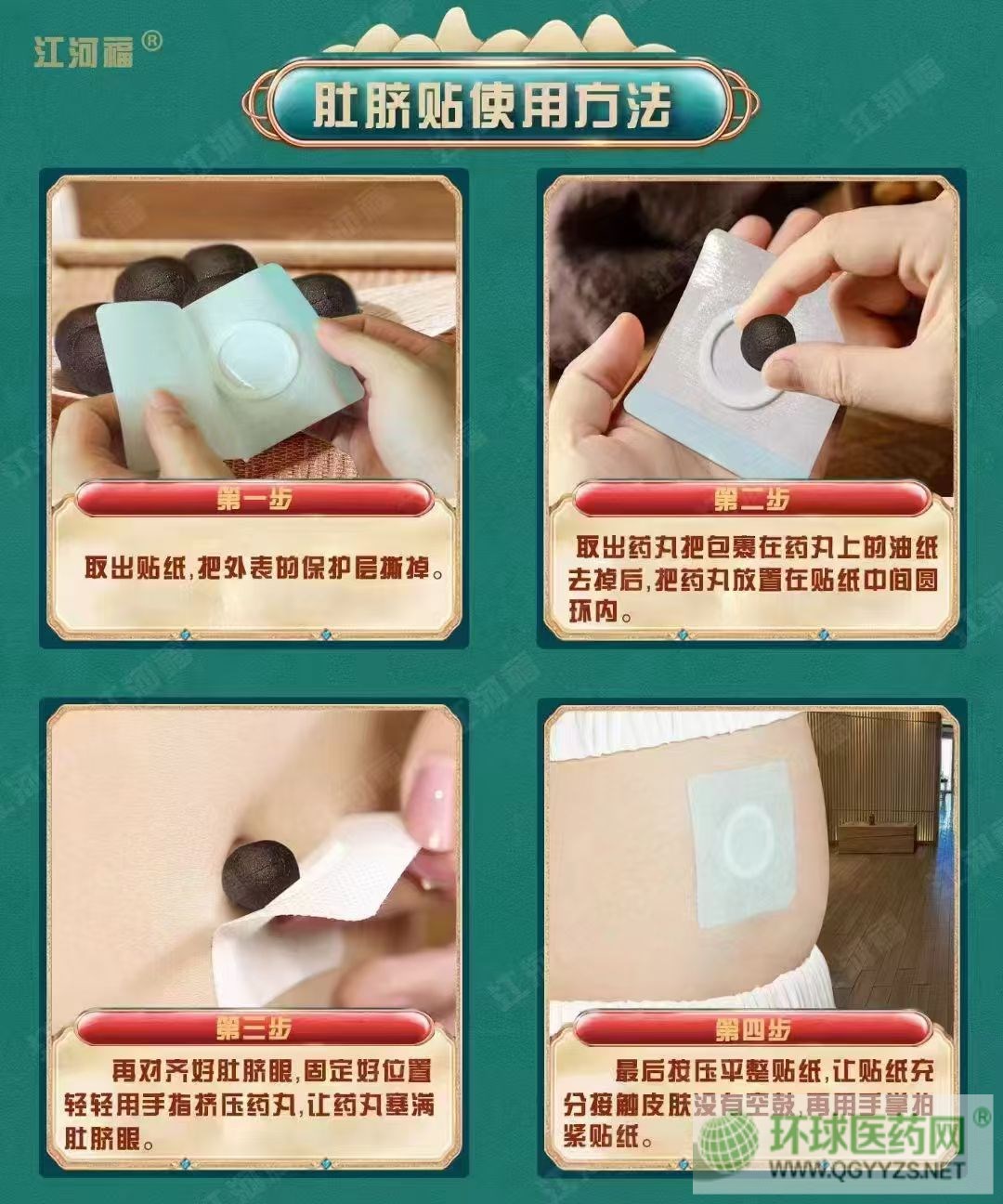 江河福®

肚脐贴使用方法

第一步

取出贴纸，把外表的保护层撕掉。

第二步

取出药丸把包裹在药丸上的油纸去掉后，把药丸放置在贴纸中间圆环内。

第三步

再对齐好肚脐眼，固定好位置轻轻用手指挤压药丸，让药丸塞满肚脐眼。

第四步

最后按压平整贴纸，让贴纸充分接触皮肤没有空鼓，再用手掌拍紧贴纸。

环球医药网®
WWW.QGYYZS.NET