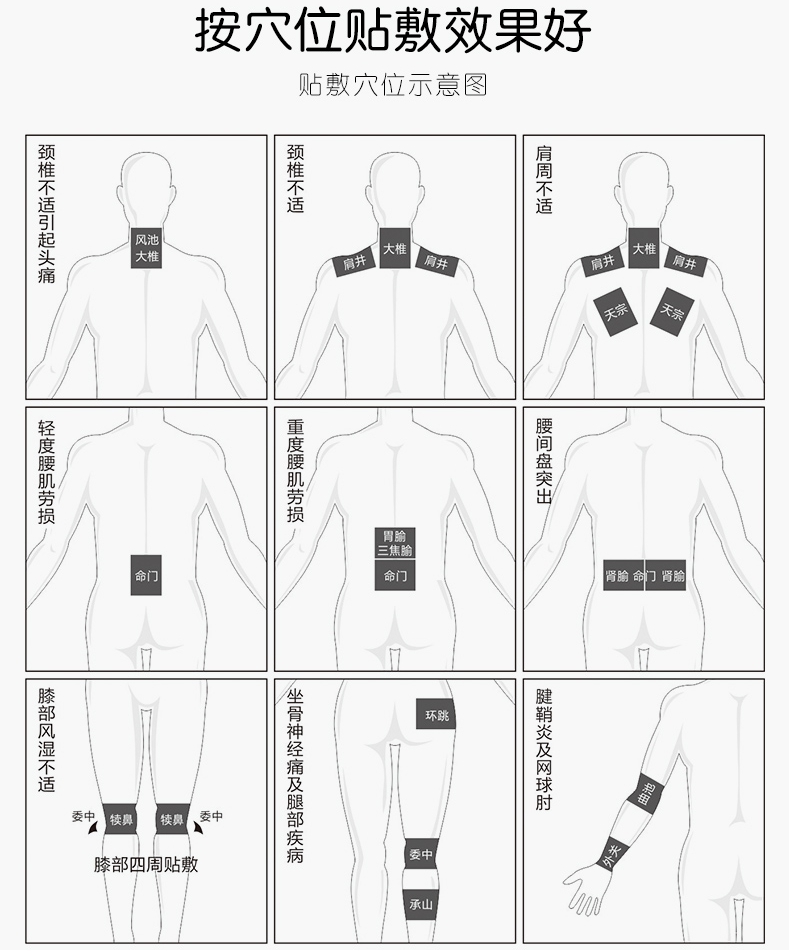 按穴位贴敷效果好

贴敷穴位示意图

颈椎不适引起头痛

风池
大椎

颈椎不适

肩井 大椎 肩井

肩周不适

肩井 大椎 肩井

天宗 天宗

轻度腰肌劳损

命门

重度腰肌劳损

胃腧
三焦腧
命门

腰间盘突出

肾腧 命门 肾腧

膝部风湿不适

委中 犊鼻 犊鼻 委中

膝部四周贴敷

坐骨神经痛及腿部疾病

环跳

委中

承山

腱鞘炎及网球肘

曲池

外关