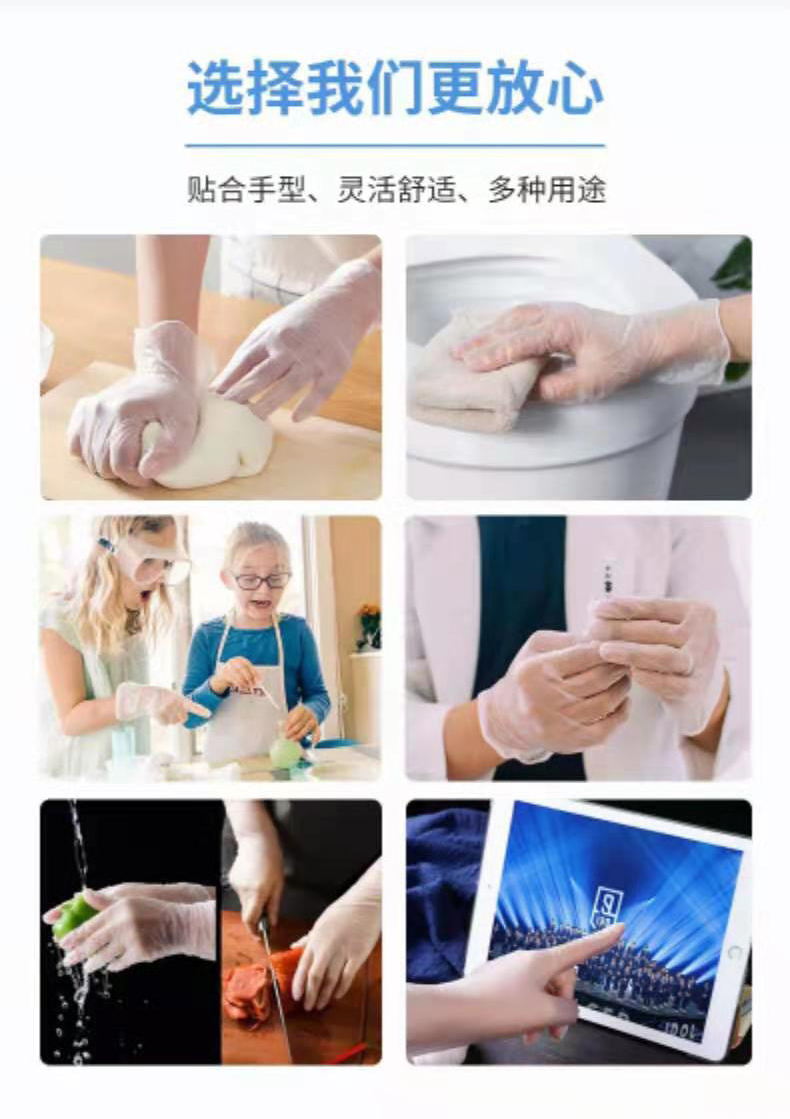 选择我们更放心

贴合手型、灵活舒适、多种用途