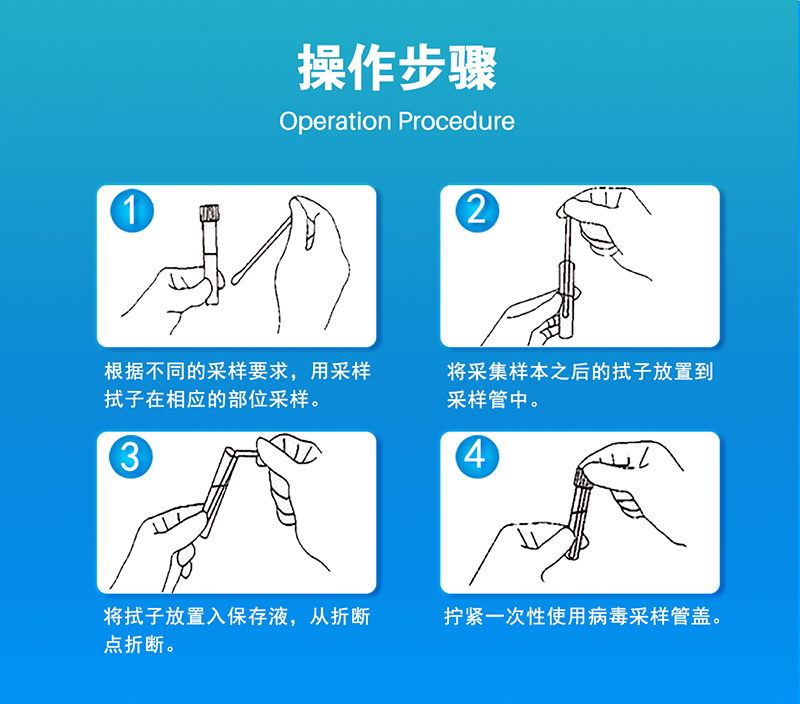 操作步骤
Operation Procedure

1

根据不同的采样要求，用采样拭子在相应的部位采样。

2

将采集样本之后的拭子放置到采样管中。

3

将拭子放置入保存液，从折断点折断。

4

拧紧一次性使用病毒采样管盖。