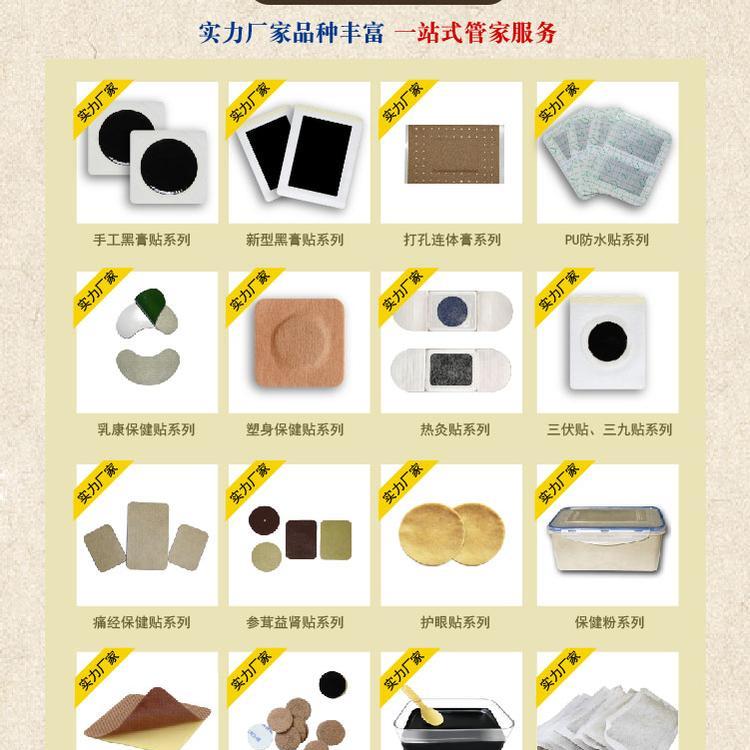 实力厂家品种丰富 一站式管家服务

实力厂家
手工黑膏贴系列

实力厂家
新型黑膏贴系列

实力厂家
打孔连体膏系列

实力厂家
PU防水贴系列

实力厂家
乳康保健贴系列

实力厂家
塑身保健贴系列

实力厂家
热灸贴系列

实力厂家
三伏贴、三九贴系列

实力厂家
痛经保健贴系列

实力厂家
参茸益肾贴系列

实力厂家
护眼贴系列

实力厂家
保健粉系列

实力厂家

实力厂家

实力厂家

实力厂家