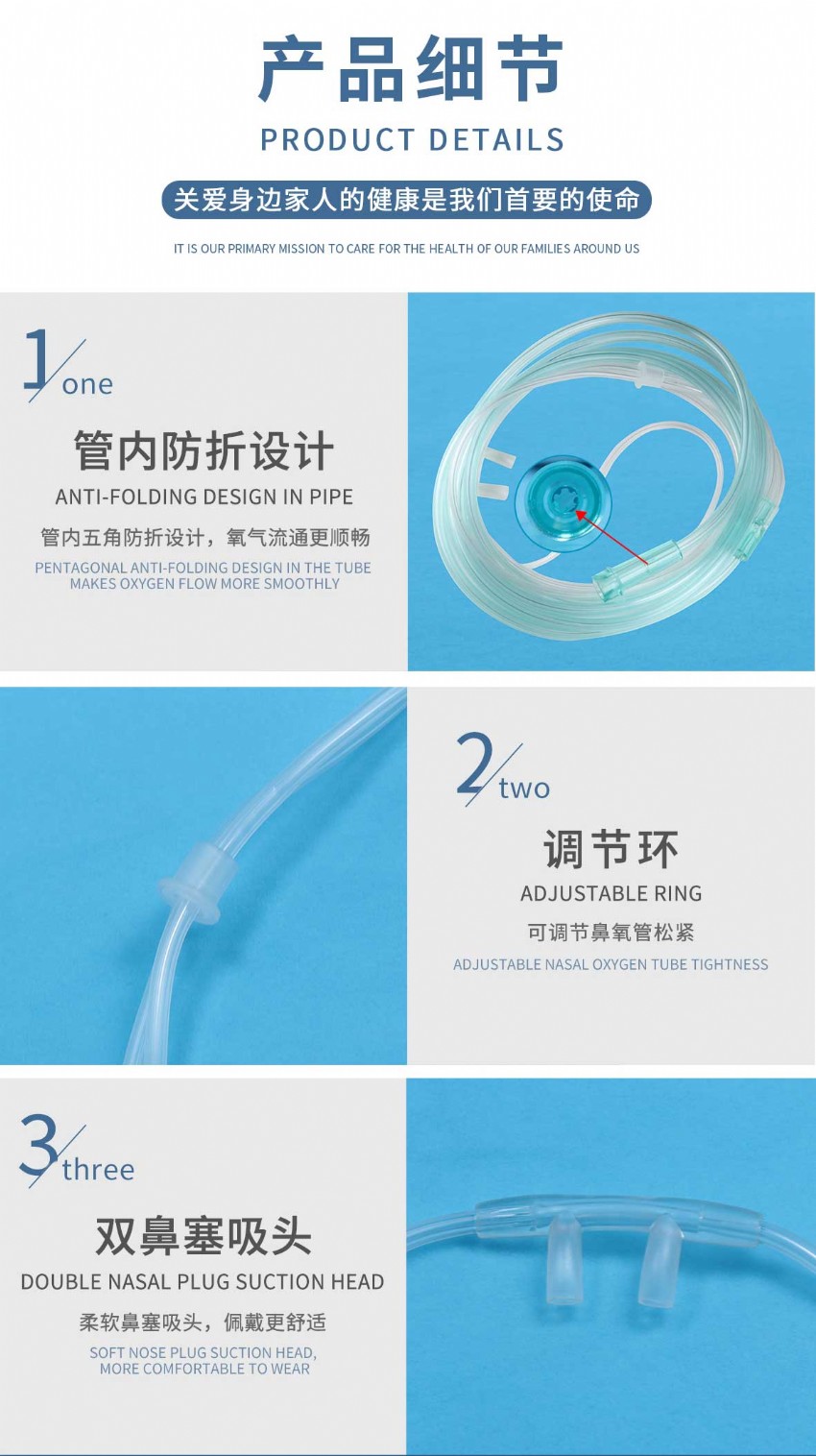 产品细节
PRODUCT DETAILS

关爱身边家人的健康是我们首要的使命

IT IS OUR PRIMARY MISSION TO CARE FOR THE HEALTH OF OUR FAMILIES AROUND US

1 one

管内防折设计

ANTI-FOLDING DESIGN IN PIPE

管内五角防折设计，氧气流通更顺畅

PENTAGONAL ANTI-FOLDING DESIGN IN THE TUBE MAKES OXYGEN FLOW MORE SMOOTHLY

2 two

调节环

ADJUSTABLE RING

可调节鼻氧管松紧

ADJUSTABLE NASAL OXYGEN TUBE TIGHTNESS

3 three

双鼻塞吸头

DOUBLE NASAL PLUG SUCTION HEAD

柔软鼻塞吸头，佩戴更舒适

SOFT NOSE PLUG SUCTION HEAD, MORE COMFORTABLE TO WEAR