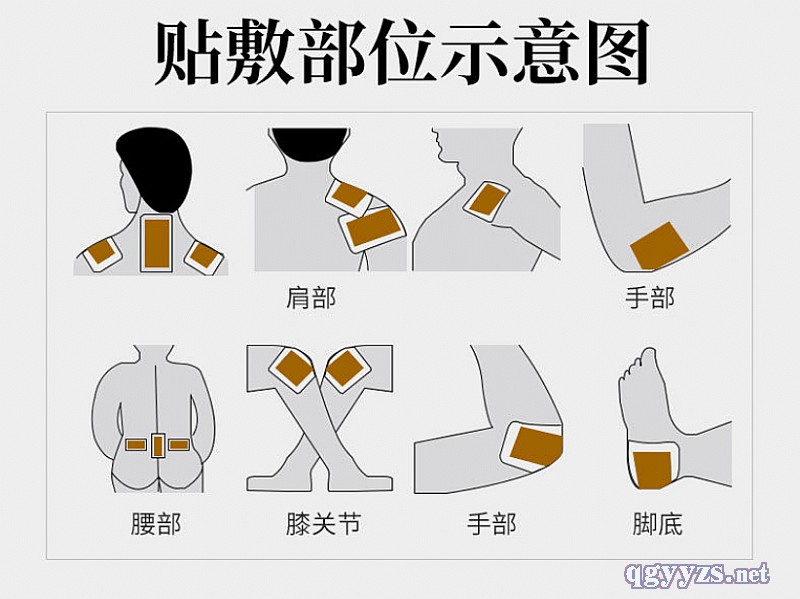 贴敷部位示意图

肩部

手部

腰部

膝关节

手部

脚底

qgyyzs.net