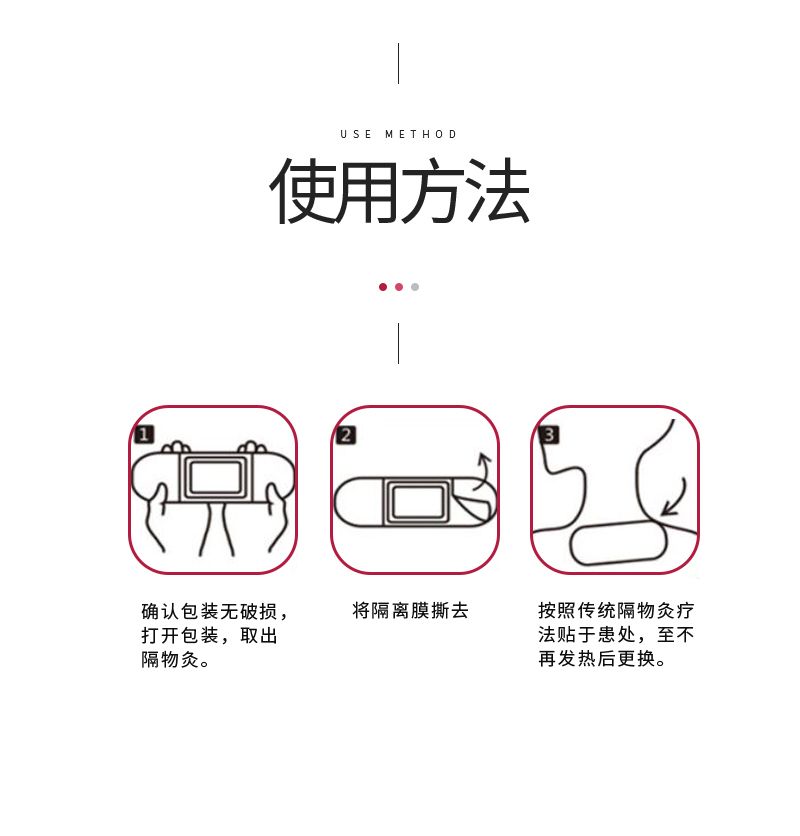 USE METHOD

使用方法

1

确认包装无破损，打开包装，取出隔物灸。

2

将隔离膜撕去

3

按照传统隔物灸疗法贴于患处，至不再发热后更换。