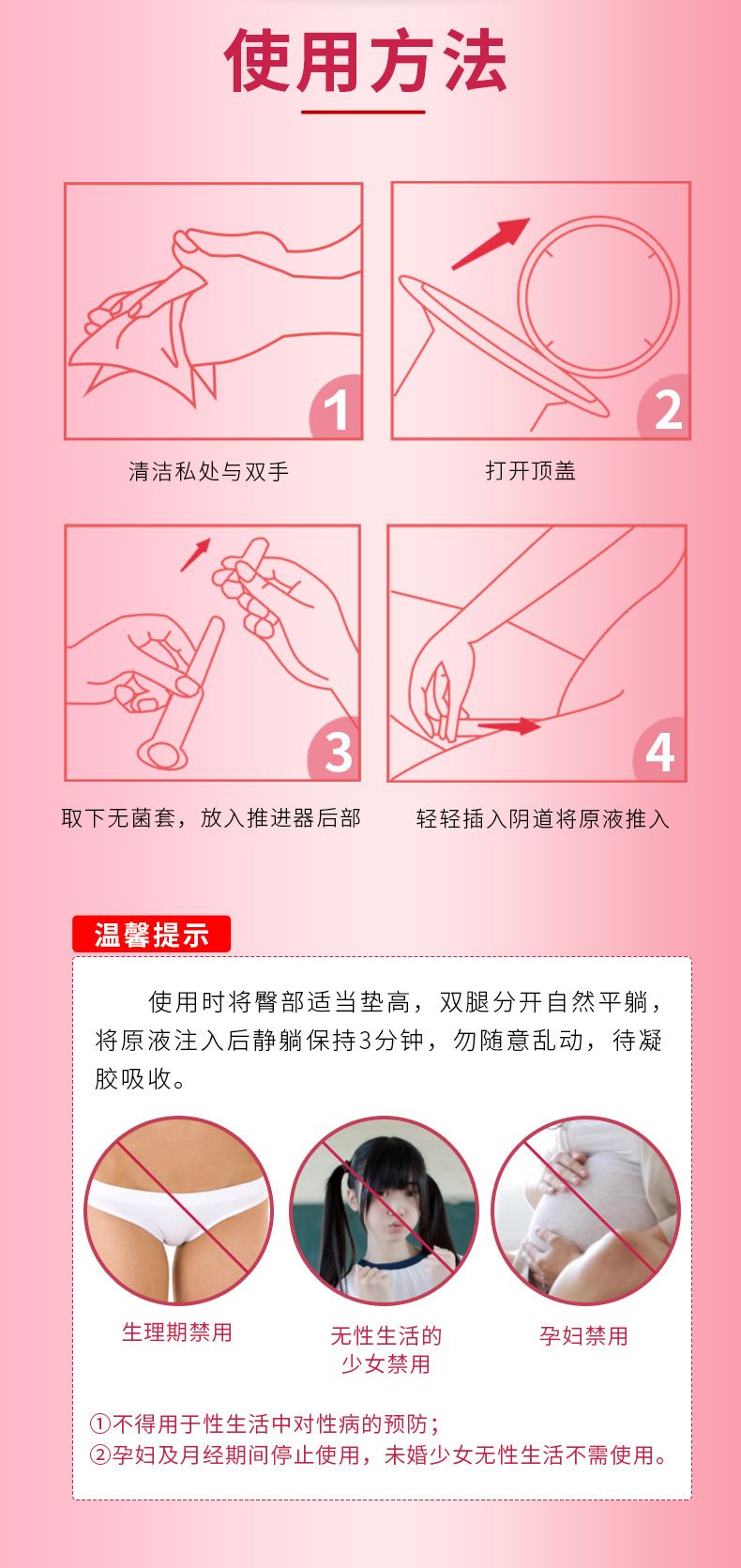 使用方法

1

清洁私处与双手

2

打开顶盖

3

取下无菌套，放入推进器后部

4

轻轻插入阴道将原液推入

温馨提示

使用时将臀部适当垫高，双腿分开自然平躺，将原液注入后静躺保持3分钟，勿随意乱动，待凝胶吸收。

生理期禁用

无性生活的少女禁用

孕妇禁用

①不得用于性生活中对性病的预防；
②孕妇及月经期间停止使用，未婚少女无性生活不需使用。