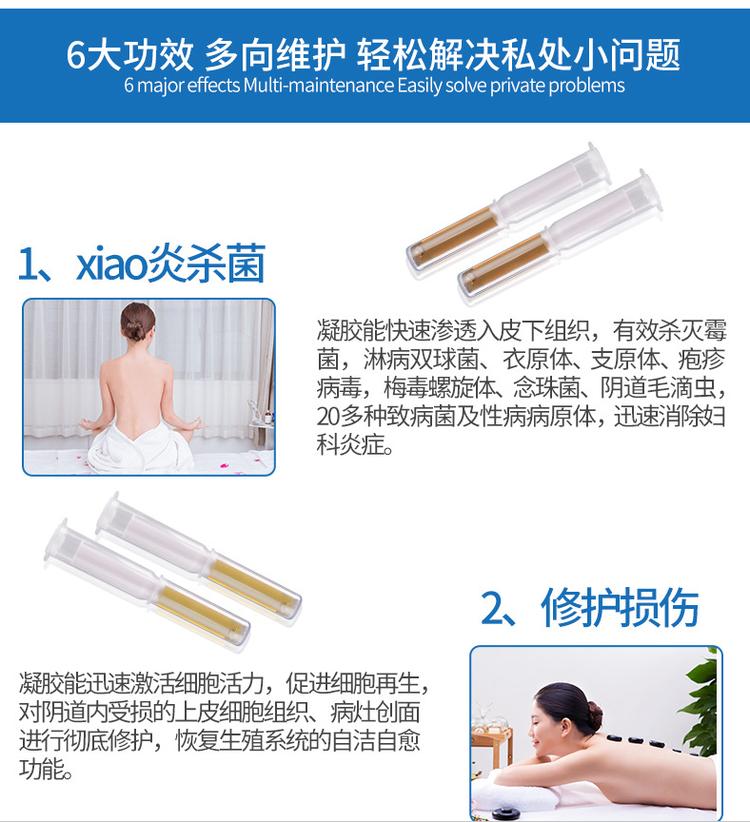 6大功效 多向维护 轻松解决私处小问题
6 major effects Multi-maintenance Easily solve private problems

1、xiao炎杀菌

凝胶能快速渗透入皮下组织，有效杀灭霉菌，淋病双球菌、衣原体、支原体、疱疹病毒，梅毒螺旋体、念珠菌、阴道毛滴虫，20多种致病菌及性病病原体，迅速消除妇科炎症。

2、修护损伤

凝胶能迅速激活细胞活力，促进细胞再生，对阴道内受损的上皮细胞组织、病灶创面进行彻底修护，恢复生殖系统的自洁自愈功能。