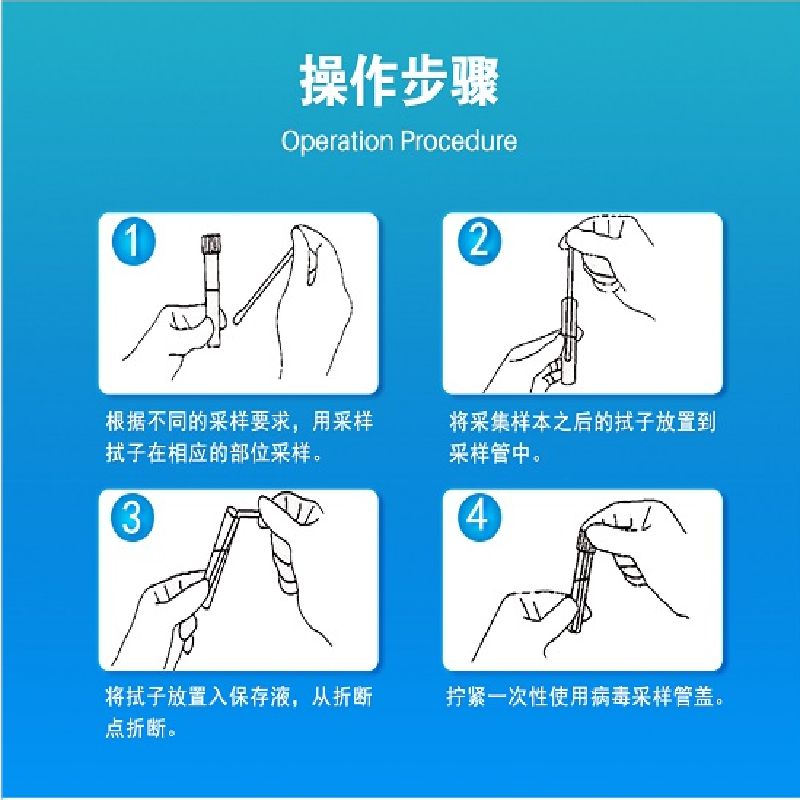 操作步骤

Operation Procedure

1

根据不同的采样要求，用采样拭子在相应的部位采样。

2

将采集样本之后的拭子放置到采样管中。

3

将拭子放置入保存液，从折断点折断。

4

拧紧一次性使用病毒采样管盖。