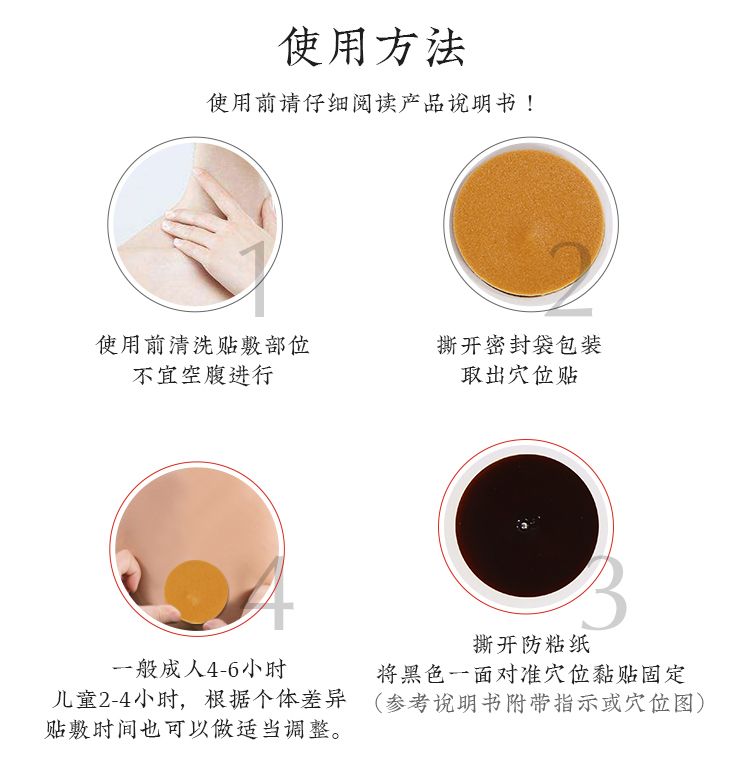 使用方法

使用前请仔细阅读产品说明书！

1

使用前清洗贴敷部位
不宜空腹进行

2

撕开密封袋包装
取出穴位贴

4

一般成人4-6小时
儿童2-4小时，根据个体差异
贴敷时间也可以做适当调整。

3

撕开防粘纸
将黑色一面对准穴位黏贴固定
（参考说明书附带指示或穴位图）