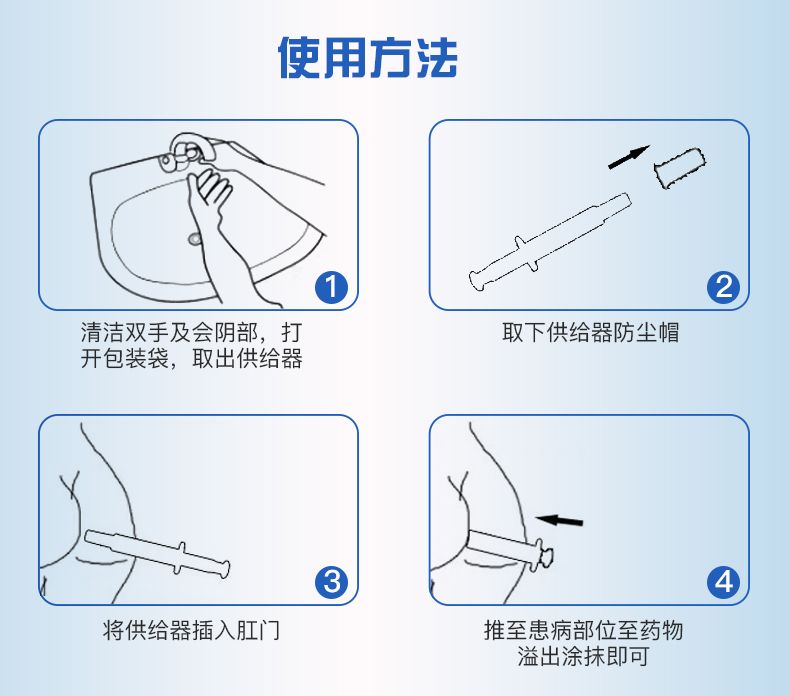 使用方法

1

清洁双手及会阴部，打开包装袋，取出供给器

2

取下供给器防尘帽

3

将供给器插入肛门

4

推至患病部位至药物溢出涂抹即可