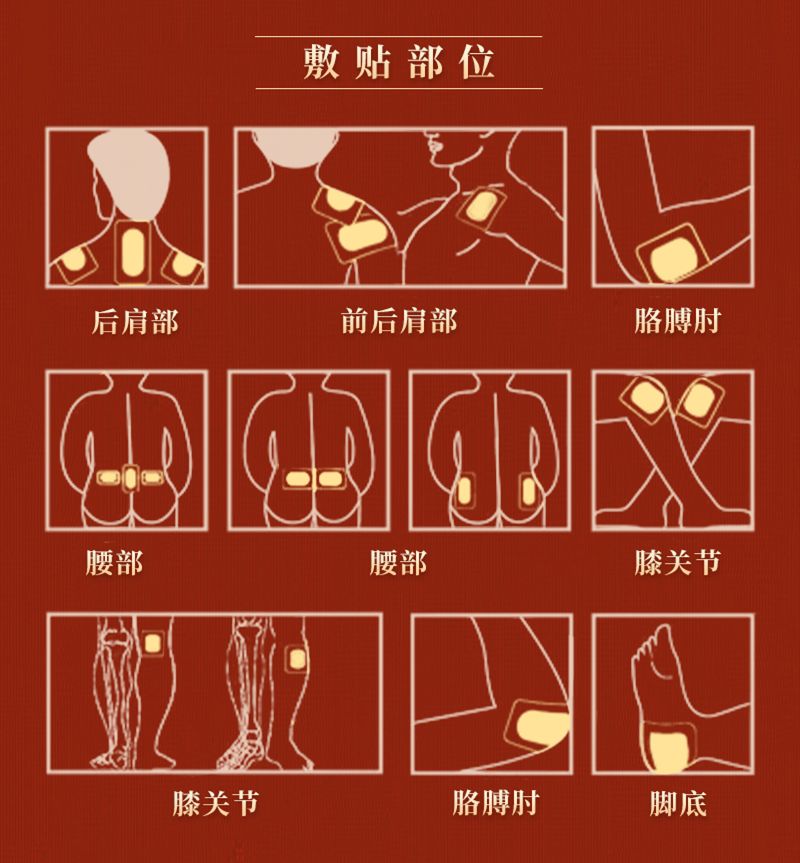 敷贴部位

后肩部

前后肩部

胳膊肘

腰部

腰部

膝关节

膝关节

胳膊肘

脚底