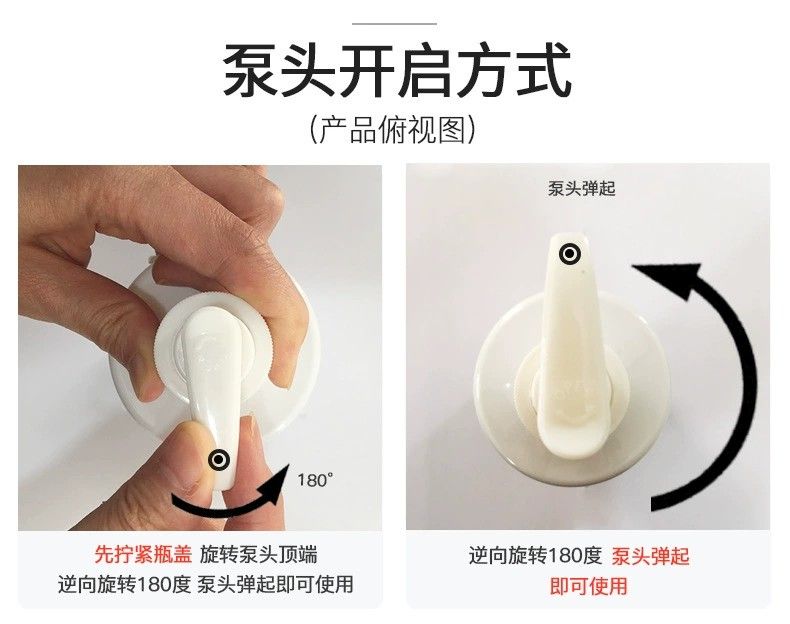 泵头开启方式
(产品俯视图)

180°

先拧紧瓶盖 旋转泵头顶端
逆向旋转180度 泵头弹起即可使用

泵头弹起

逆向旋转180度 泵头弹起
即可使用