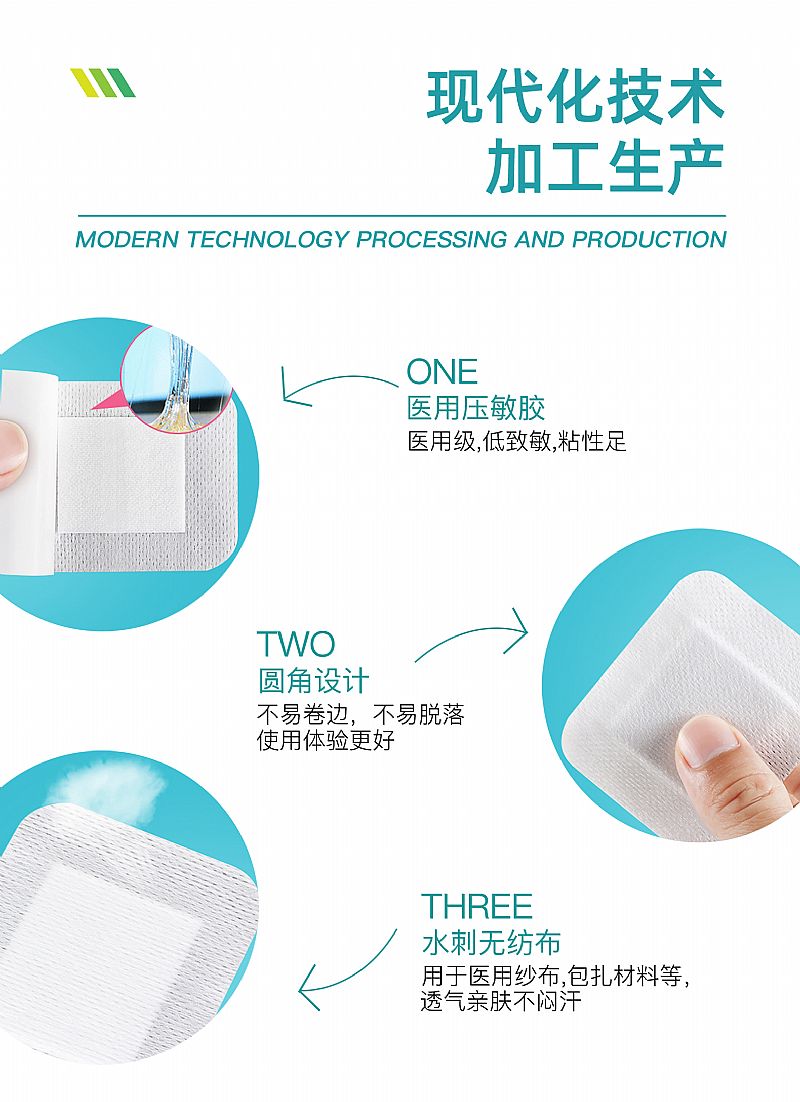 现代化技术
加工生产

MODERN TECHNOLOGY PROCESSING AND PRODUCTION

ONE
医用压敏胶
医用级,低致敏,粘性足

TWO
圆角设计
不易卷边，不易脱落
使用体验更好

THREE
水刺无纺布
用于医用纱布,包扎材料等,
透气亲肤不闷汗