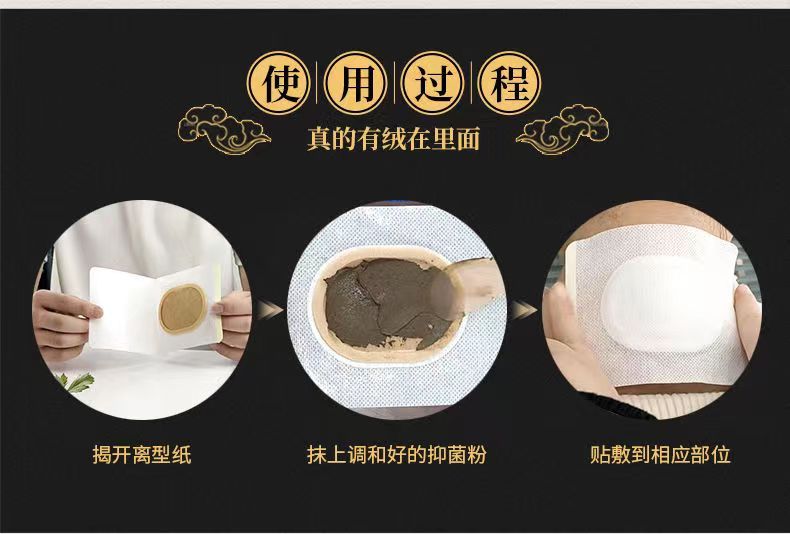 使用过程

真的有绒在里面

揭开离型纸

抹上调和好的抑菌粉

贴敷到相应部位