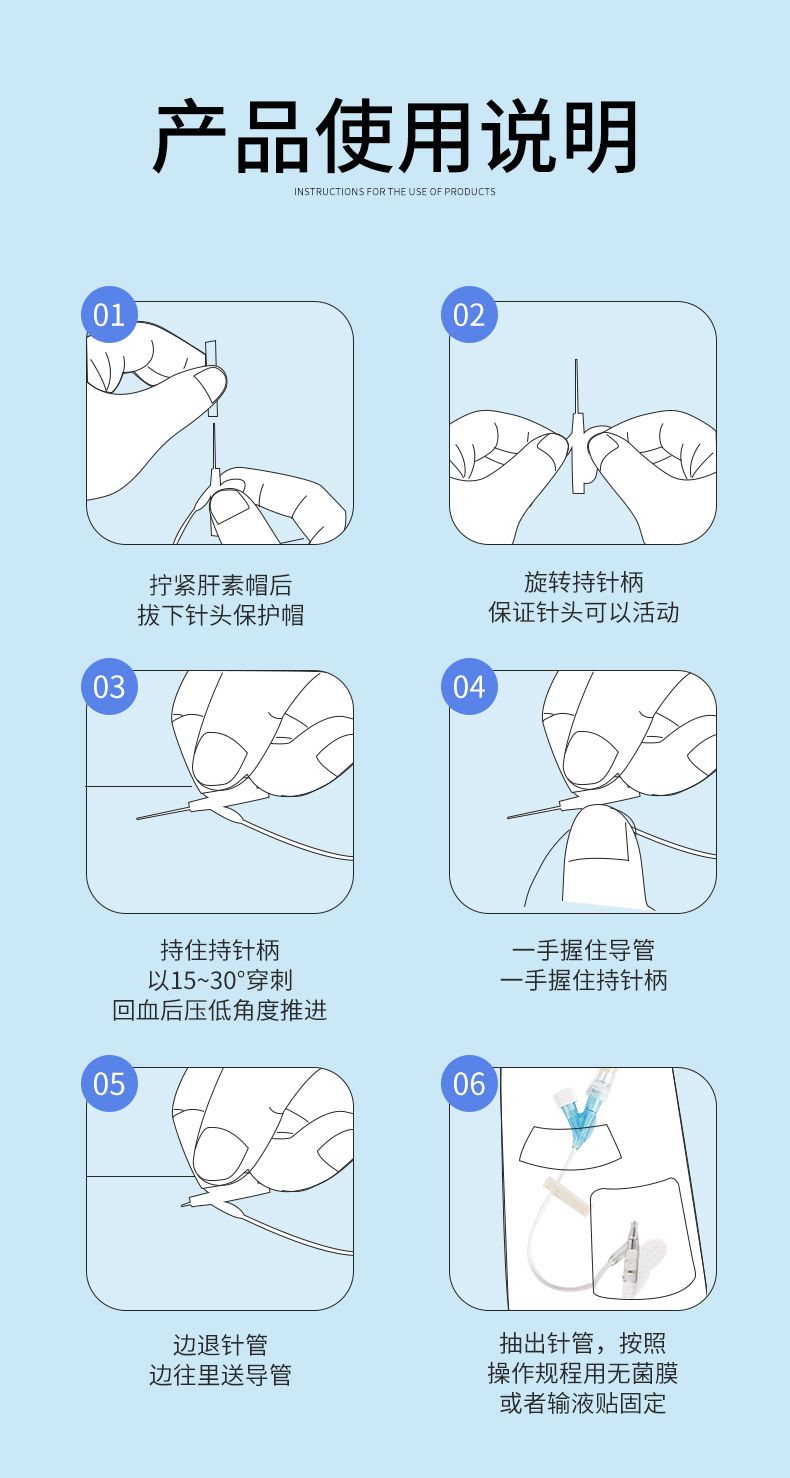 产品使用说明

INSTRUCTIONS FOR THE USE OF PRODUCTS

01

拧紧肝素帽后
拔下针头保护帽

02

旋转持针柄
保证针头可以活动

03

持住持针柄
以15~30°穿刺
回血后压低角度推进

04

一手握住导管
一手握住持针柄

05

边退针管
边往里送导管

06

抽出针管，按照
操作规程用无菌膜
或者输液贴固定