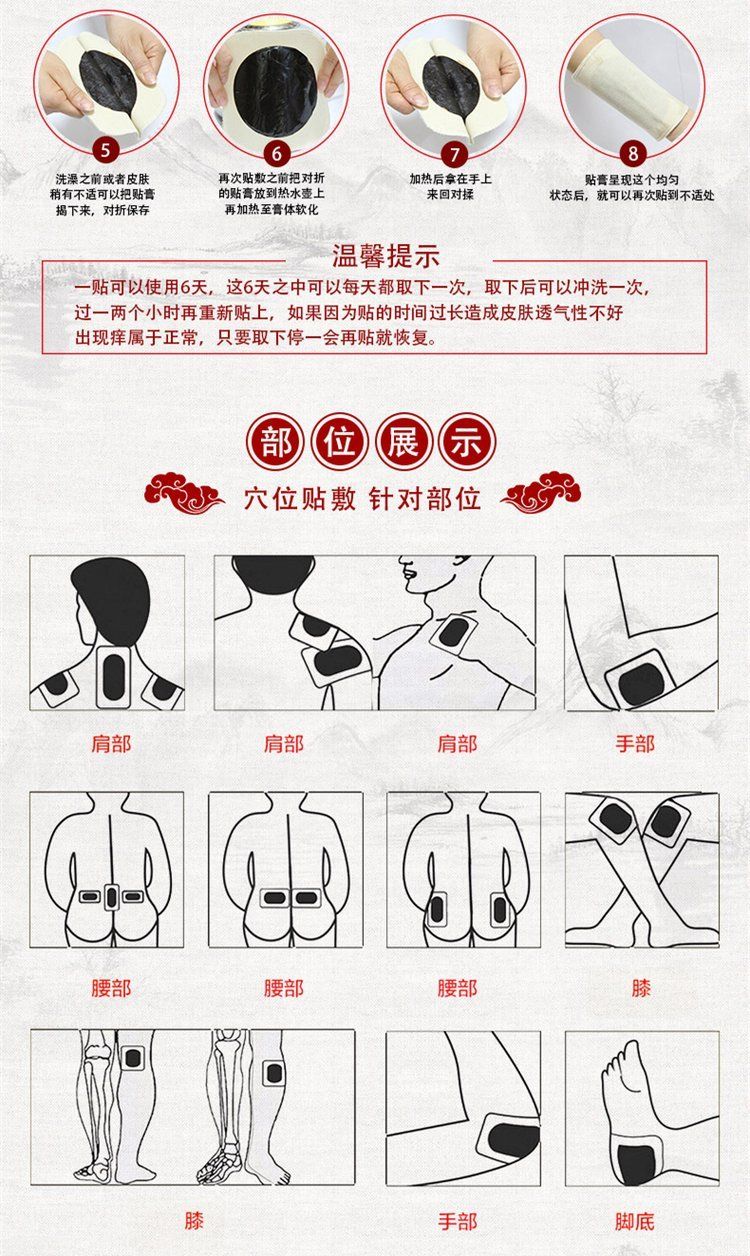 5
洗澡之前或者皮肤稍有不适可以把贴膏揭下来，对折保存

6
再次贴敷之前把对折的贴膏放到热水壶上再加热至膏体软化

7
加热后拿在手上来回对揉

8
贴膏呈现这个均匀状态后，就可以再次贴到不适处

温馨提示

一贴可以使用6天，这6天之中可以每天都取下一次，取下后可以冲洗一次，过一两个小时再重新贴上，如果因为贴的时间过长造成皮肤透气性不好出现痒属于正常，只要取下停一会再贴就恢复。

部位展示

穴位贴敷 针对部位

肩部

肩部

肩部

手部

腰部

腰部

腰部

膝

膝

手部

脚底