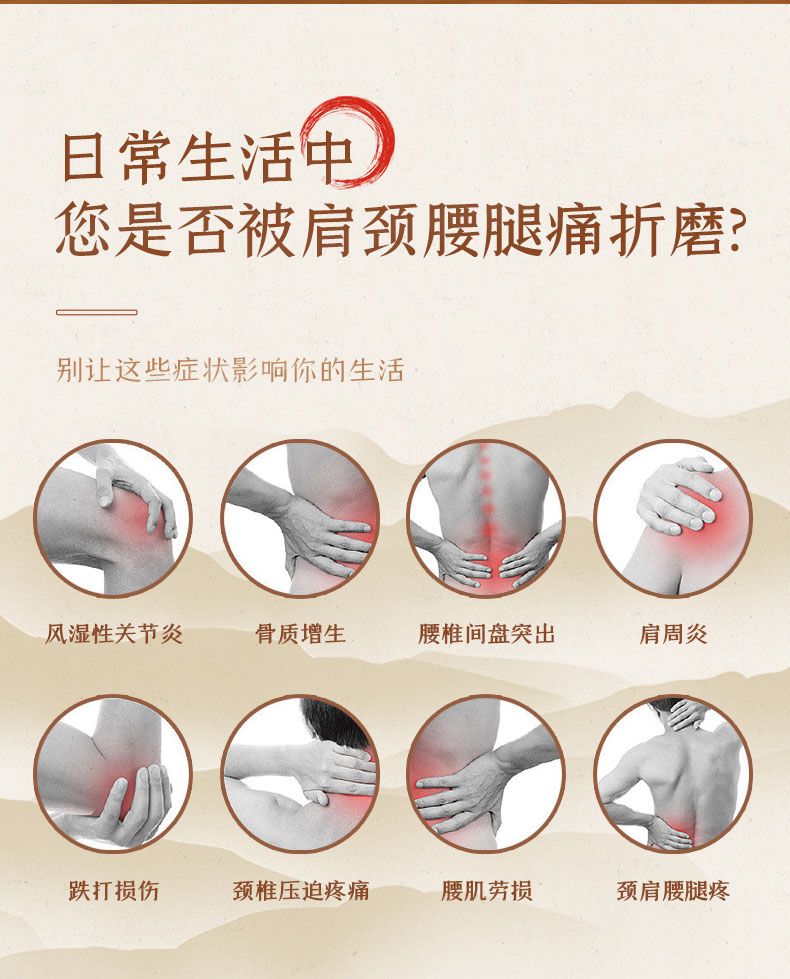 日常生活中
您是否被肩颈腰腿痛折磨?

别让这些症状影响你的生活

风湿性关节炎

骨质增生

腰椎间盘突出

肩周炎

跌打损伤

颈椎压迫疼痛

腰肌劳损

颈肩腰腿疼