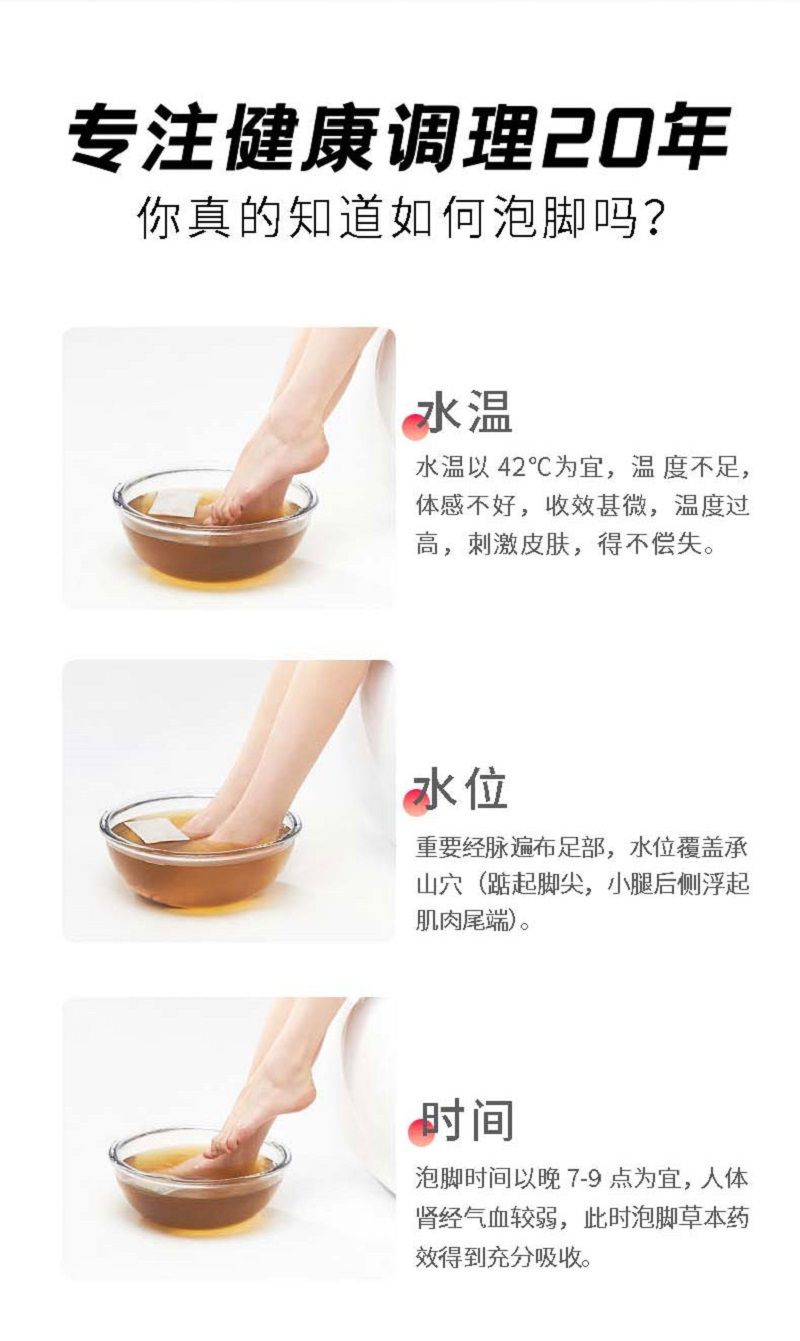 专注健康调理20年
你真的知道如何泡脚吗？

水温
水温以 42°C为宜，温 度不足，体感不好，收效甚微，温度过高，刺激皮肤，得不偿失。

水位
重要经脉遍布足部，水位覆盖承山穴（踮起脚尖，小腿后侧浮起肌肉尾端）。

时间
泡脚时间以晚 7-9 点为宜，人体肾经气血较弱，此时泡脚草本药效得到充分吸收。