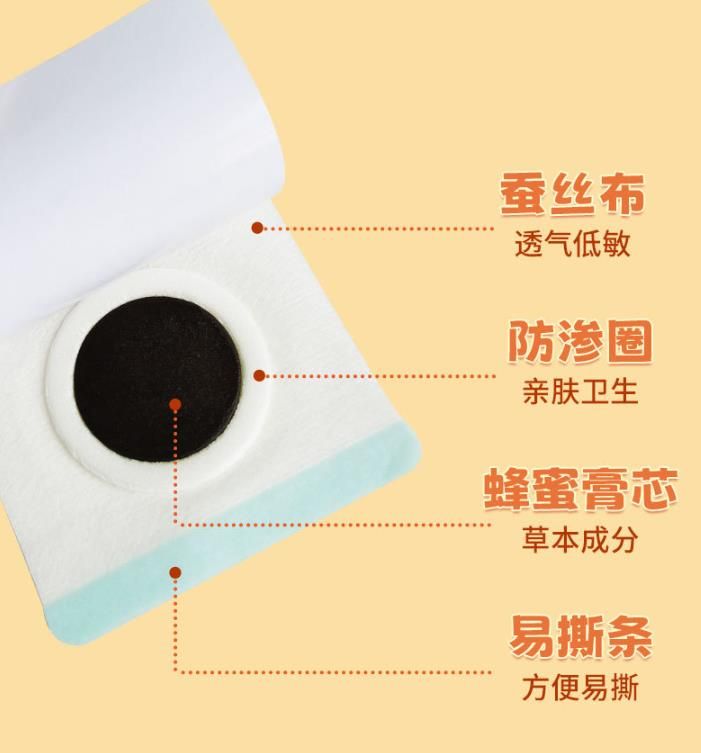 蚕丝布
透气低敏

防渗圈
亲肤卫生

蜂蜜膏芯
草本成分

易撕条
方便易撕