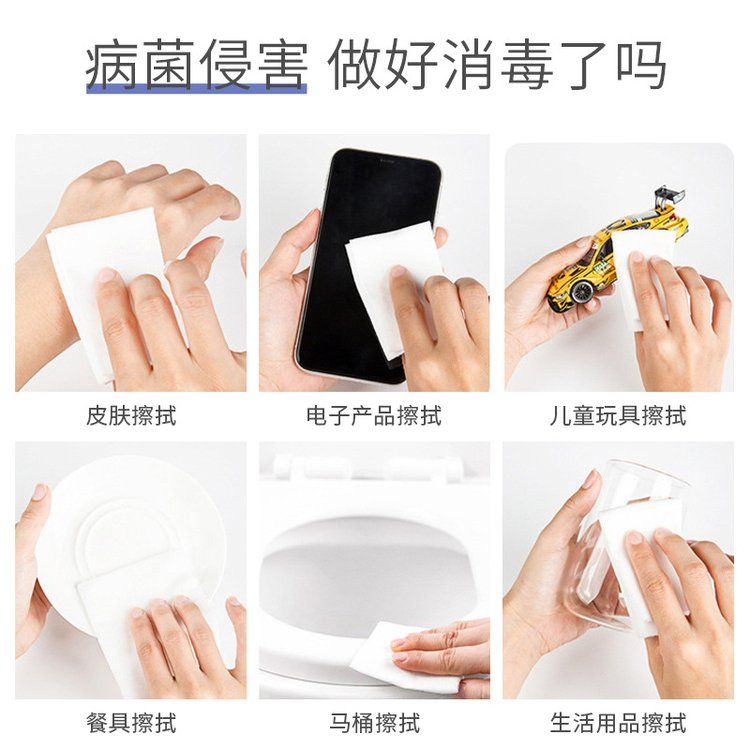 病菌侵害 做好消毒了吗

皮肤擦拭

电子产品擦拭

儿童玩具擦拭

餐具擦拭

马桶擦拭

生活用品擦拭