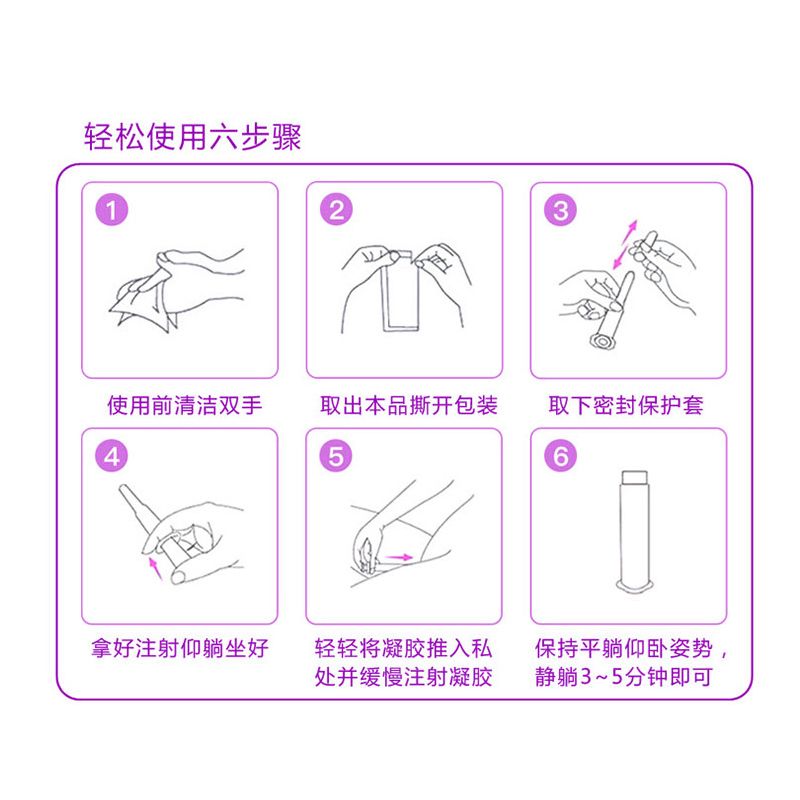 轻松使用六步骤

1

使用前清洁双手

2

取出本品撕开包装

3

取下密封保护套

4

拿好注射仰躺坐好

5

轻轻将凝胶推入私处并缓慢注射凝胶

6

保持平躺仰卧姿势，静躺3~5分钟即可