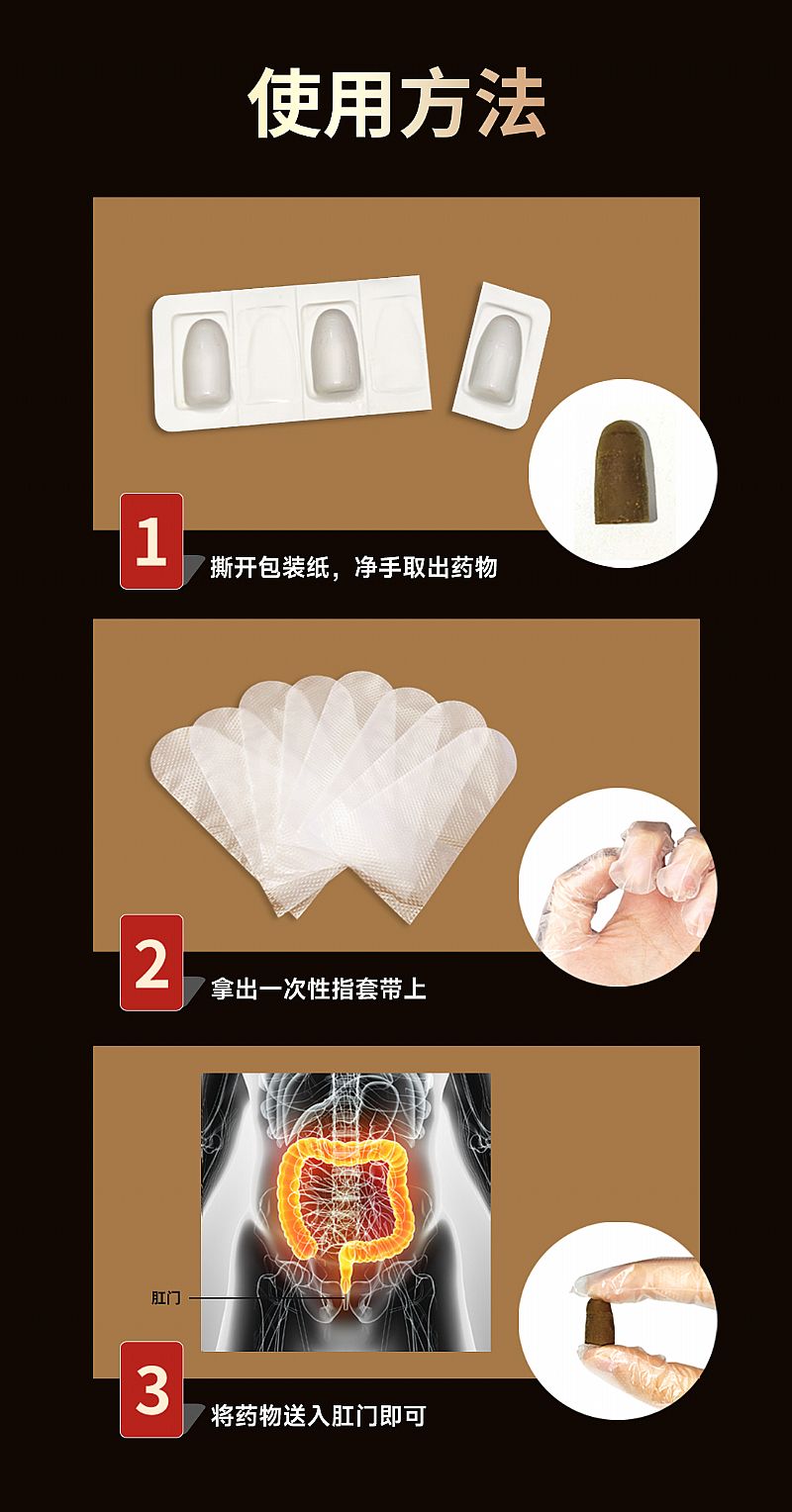 使用方法

1
撕开包装纸，净手取出药物

2
拿出一次性指套带上

肛门

3
将药物送入肛门即可