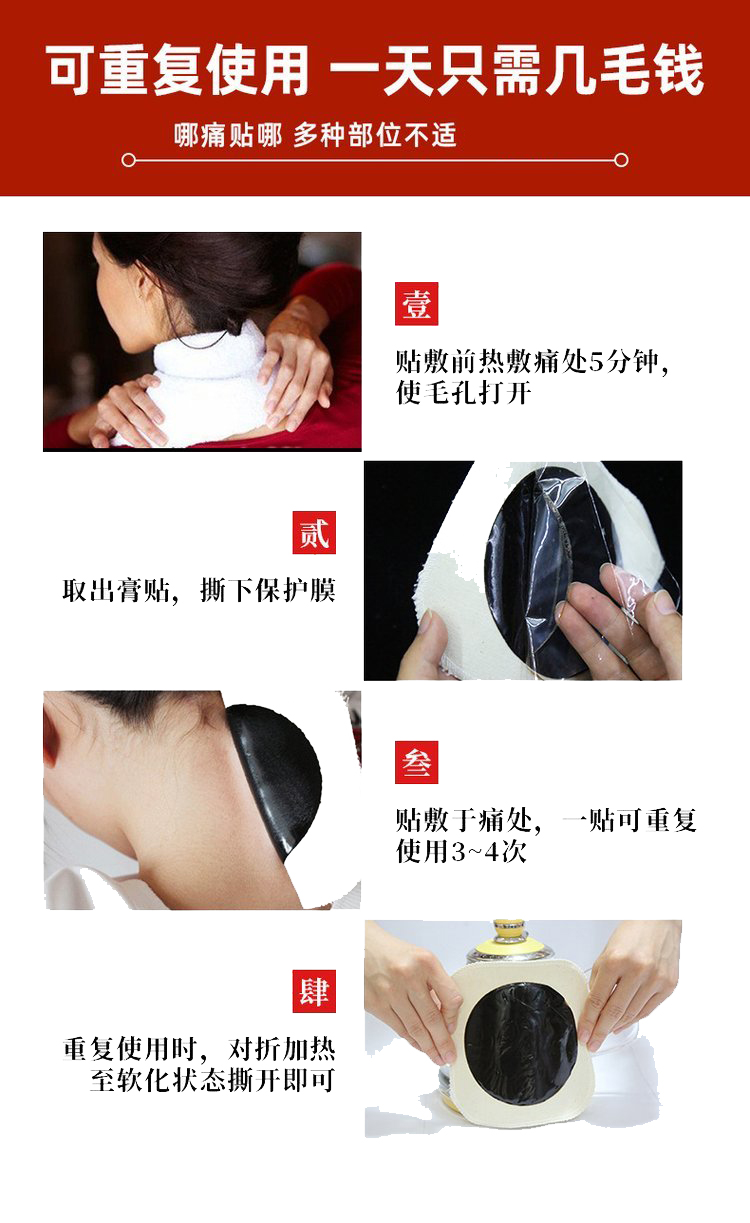 可重复使用 一天只需几毛钱

哪痛贴哪 多种部位不适

壹

贴敷前热敷痛处5分钟，使毛孔打开

贰

取出膏贴，撕下保护膜

叁

贴敷于痛处，一贴可重复使用3~4次

肆

重复使用时，对折加热至软化状态撕开即可