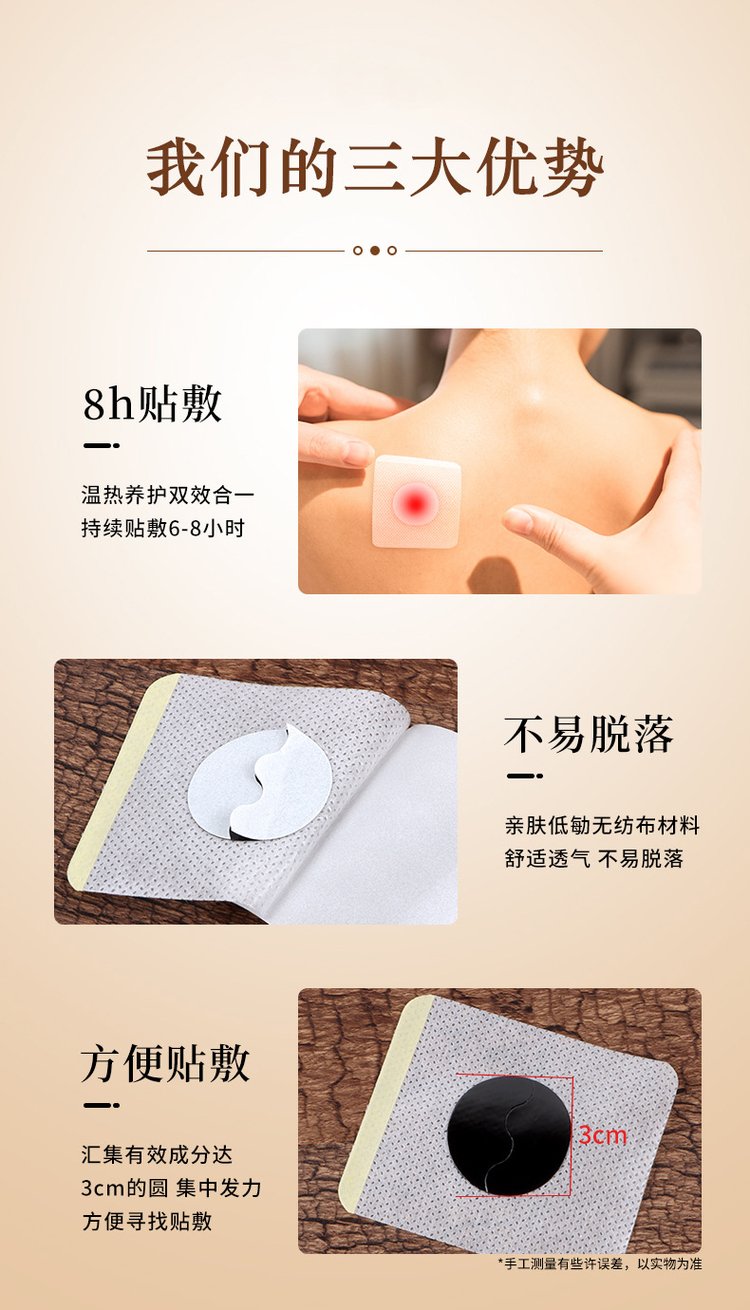 我们的三大优势

8h贴敷

温热养护双效合一
持续贴敷6-8小时

不易脱落

亲肤低敏无纺布材料
舒适透气 不易脱落

方便贴敷

汇集有效成分达
3cm的圆 集中发力
方便寻找贴敷

3cm

*手工测量有些许误差，以实物为准