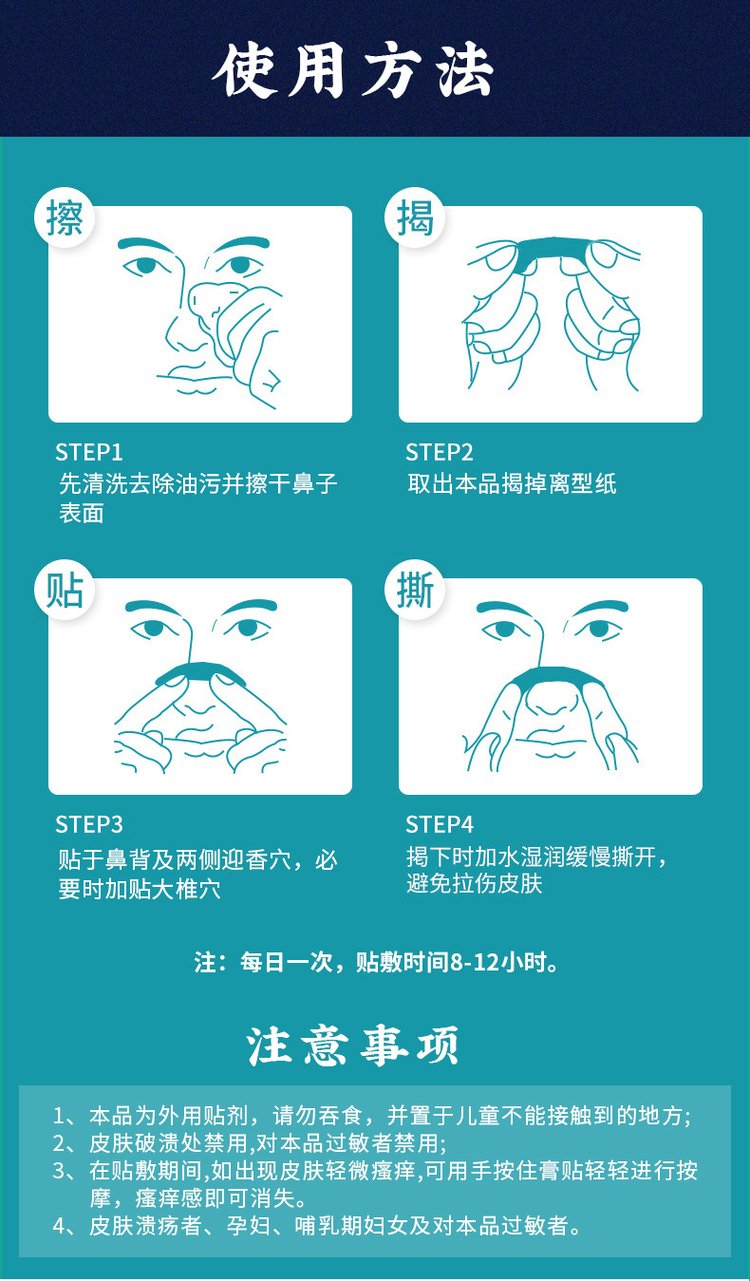 使用方法

擦

STEP1
先清洗去除油污并擦干鼻子表面

揭

STEP2
取出本品揭掉离型纸

贴

STEP3
贴于鼻背及两侧迎香穴，必要时加贴大椎穴

撕

STEP4
揭下时加水湿润缓慢撕开，避免拉伤皮肤

注：每日一次，贴敷时间8-12小时。

注意事项

1、本品为外用贴剂，请勿吞食，并置于儿童不能接触到的地方;
2、皮肤破溃处禁用,对本品过敏者禁用;
3、在贴敷期间,如出现皮肤轻微瘙痒,可用手按住膏贴轻轻进行按摩，瘙痒感即可消失。
4、皮肤溃疡者、孕妇、哺乳期妇女及对本品过敏者。