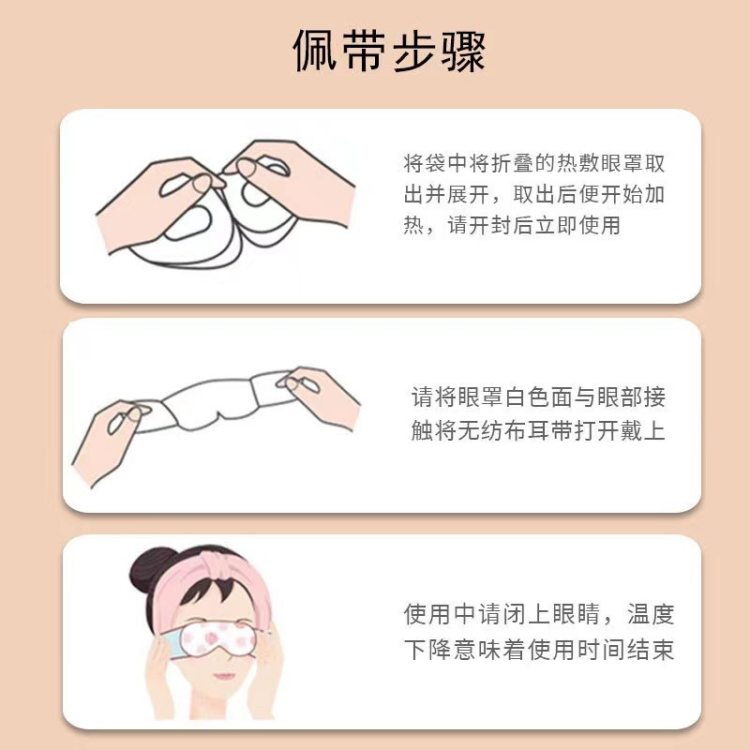 佩带步骤

将袋中将折叠的热敷眼罩取出并展开，取出后便开始加热，请开封后立即使用

请将眼罩白色面与眼部接触将无纺布耳带打开戴上

使用中请闭上眼睛，温度下降意味着使用时间结束