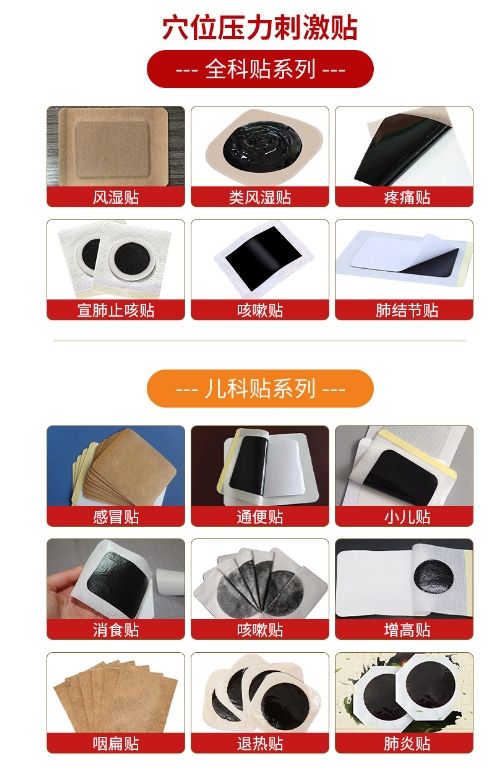 穴位压力刺激贴

--- 全科贴系列 ---

风湿贴

类风湿贴

疼痛贴

宣肺止咳贴

咳嗽贴

肺结节贴

--- 儿科贴系列 ---

感冒贴

通便贴

小儿贴

消食贴

咳嗽贴

增高贴

咽扁贴

退热贴

肺炎贴