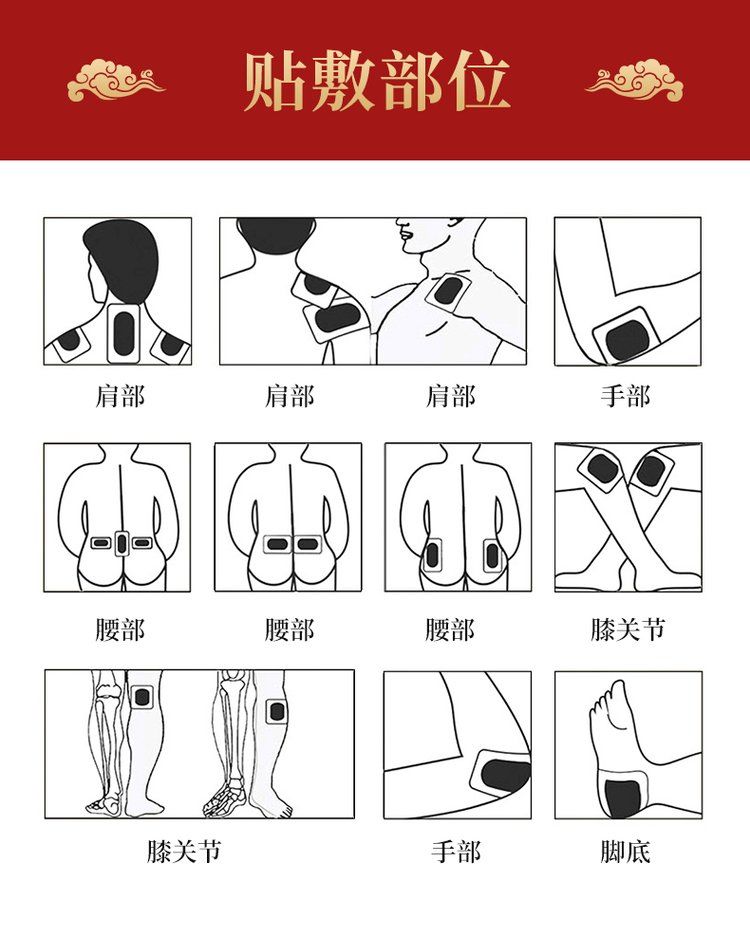 贴敷部位

肩部

肩部

肩部

手部

腰部

腰部

腰部

膝关节

膝关节

手部

脚底