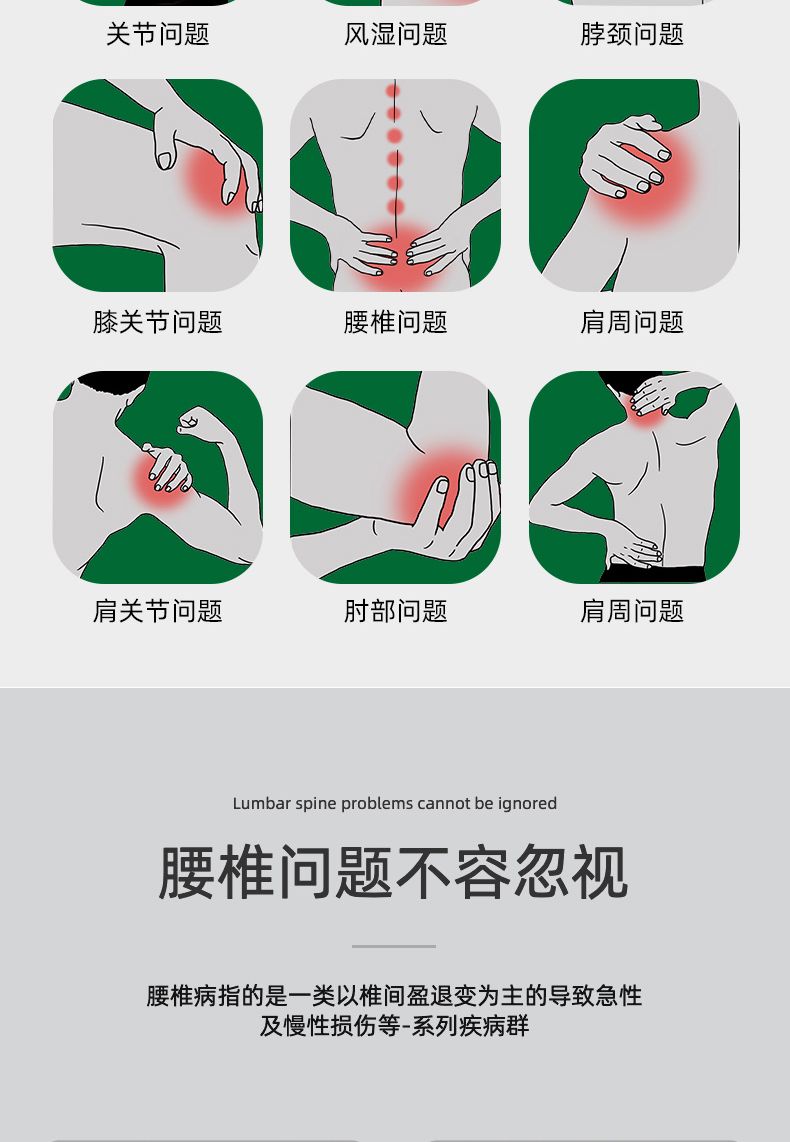 关节问题　风湿问题　脖颈问题

膝关节问题　腰椎问题　肩周问题

肩关节问题　肘部问题　肩周问题

Lumbar spine problems cannot be ignored

腰椎问题不容忽视

腰椎病指的是一类以椎间盈退变为主的导致急性及慢性损伤等-系列疾病群